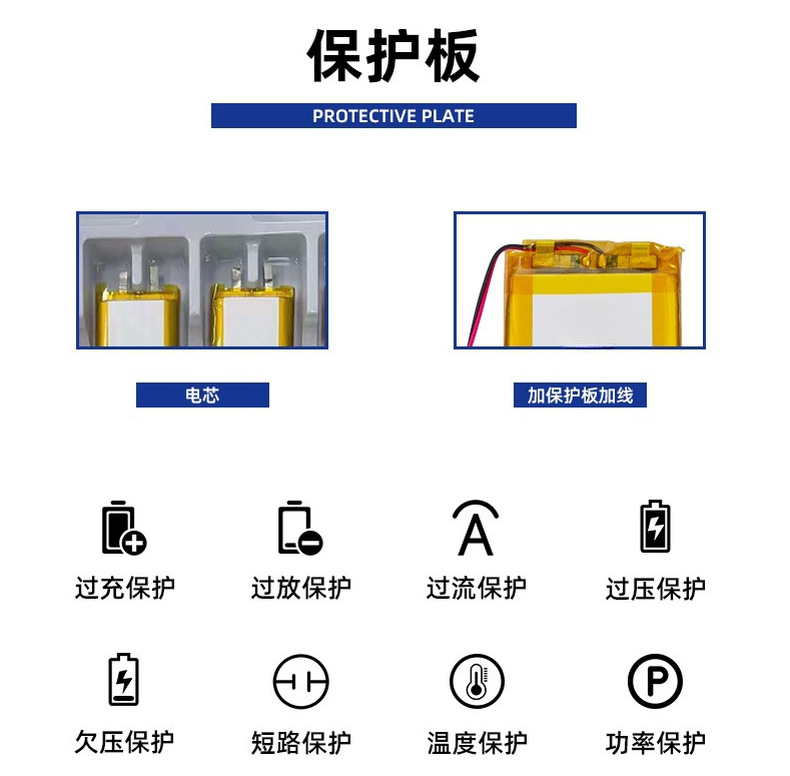 保护板

PROTECTIVE PLATE

电芯

加保护板加线

A

过充保护

过放保护

过流保护

过压保护

P

欠压保护

短路保护

温度保护

功率保护