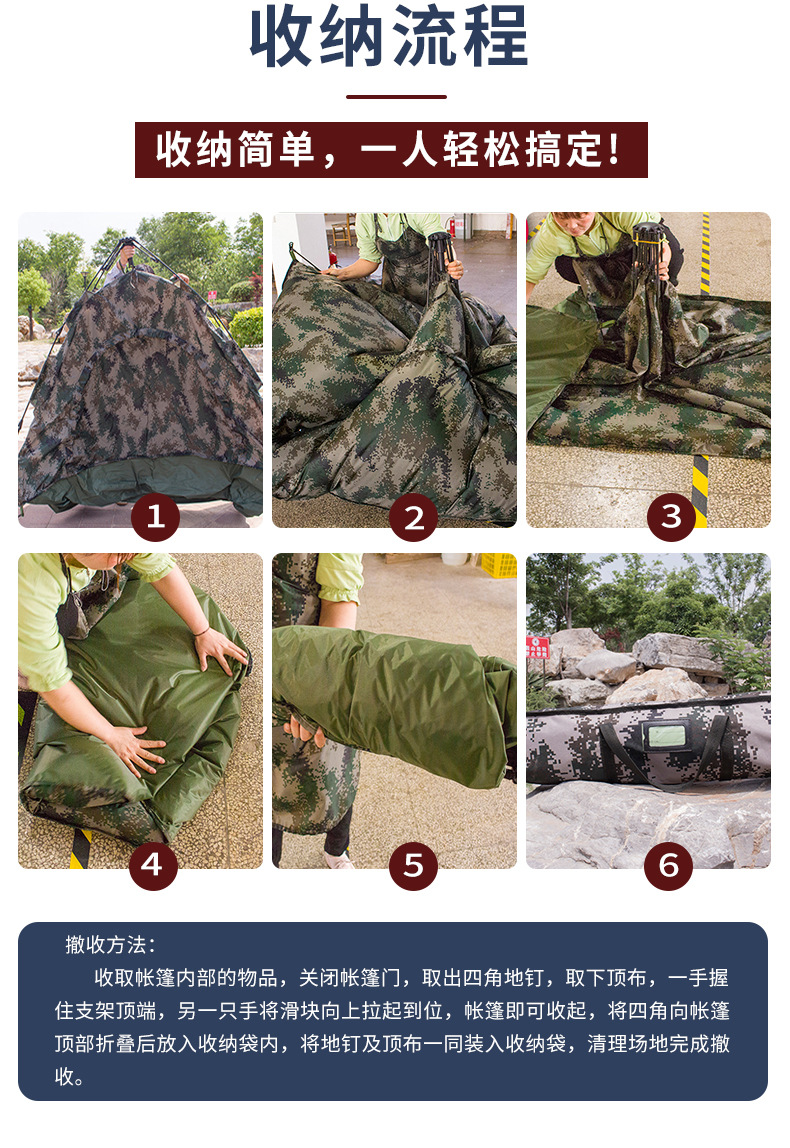 收纳流程

收纳简单，一人轻松搞定！

1

2

3

4

5

6

撤收方法：

收取帐篷内部的物品，关闭帐篷门，取出四角地钉，取下顶布，一手握住支架顶端，另一只手将滑块向上拉起到位，帐篷即可收起，将四角向帐篷顶部折叠后放入收纳袋内，将地钉及顶布一同装入收纳袋，清理场地完成撤收。