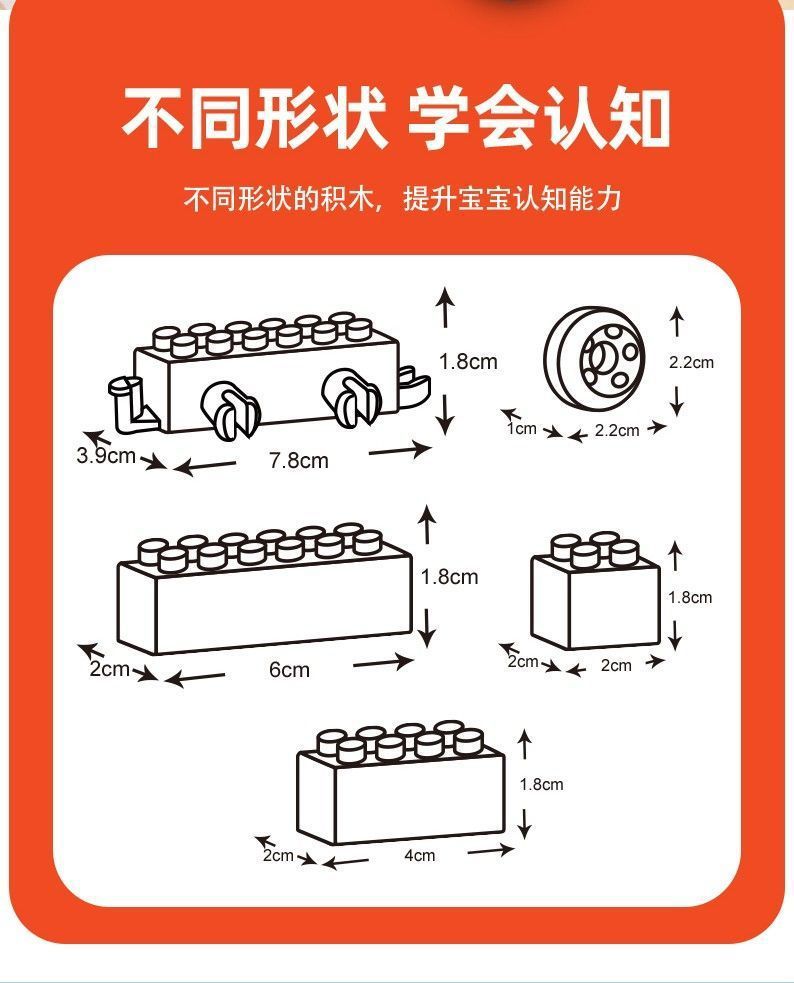 不同形状 学会认知

不同形状的积木，提升宝宝认知能力

1.8cm
3.9cm
7.8cm

2.2cm
1cm
2.2cm

1.8cm
2cm
6cm

1.8cm
2cm
2cm

1.8cm
2cm
4cm