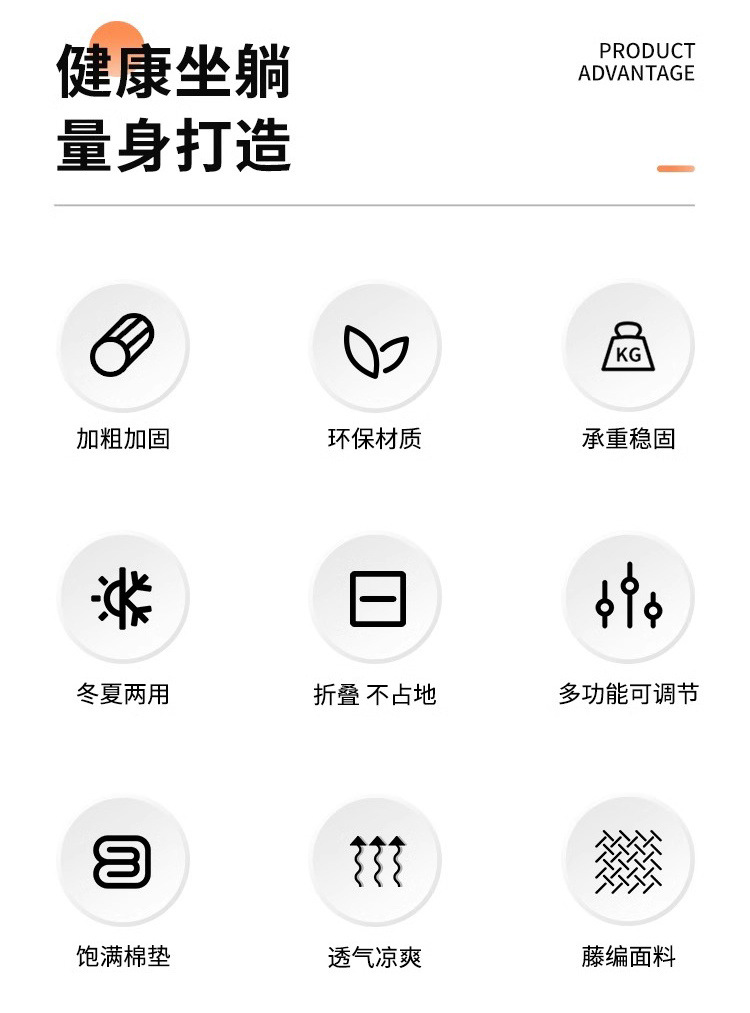 健康坐躺
量身打造

PRODUCT
ADVANTAGE

KG

加粗加固

环保材质

承重稳固

冬夏两用

折叠 不占地

多功能可调节

饱满棉垫

透气凉爽

藤编面料