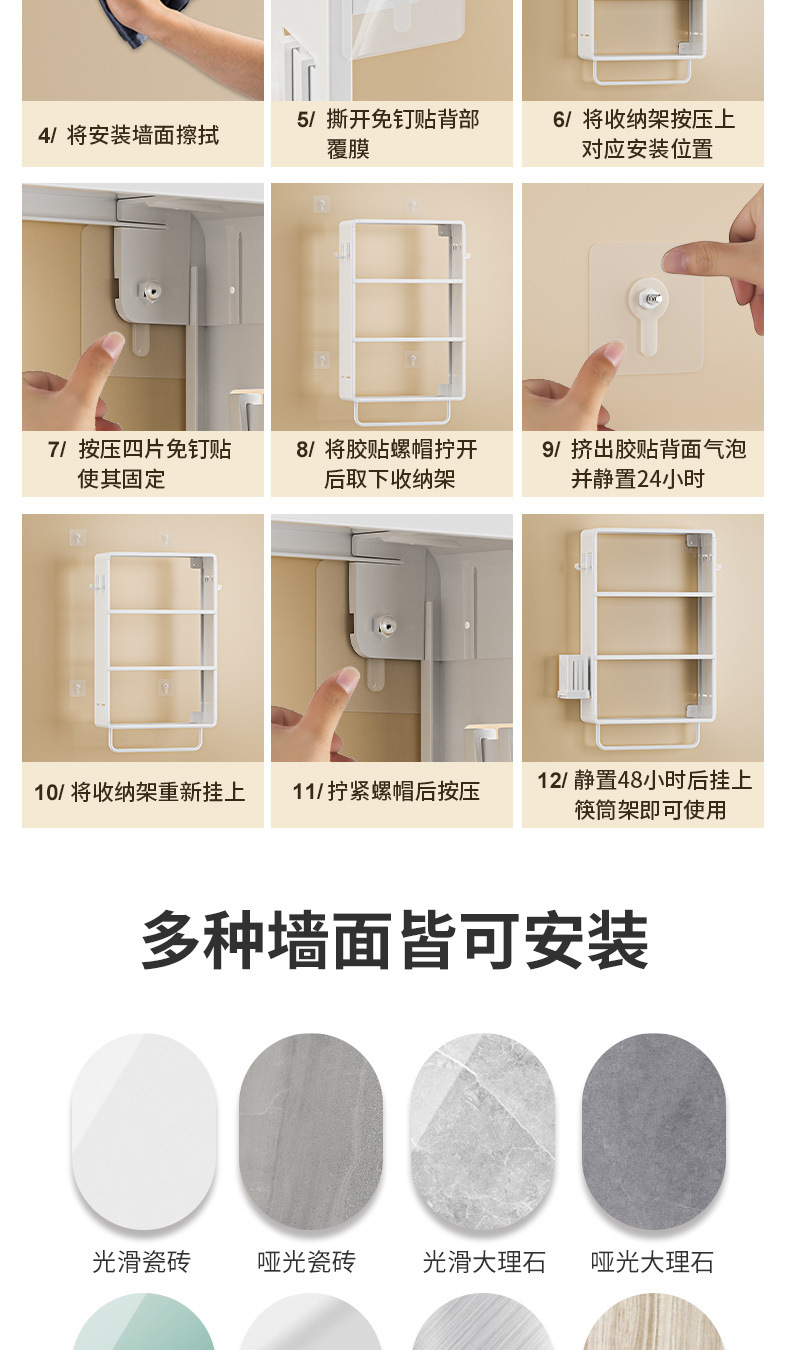 4/ 将安装墙面擦拭

5/ 撕开免钉贴背部覆膜

6/ 将收纳架按压上对应安装位置

7/ 按压四片免钉贴使其固定

8/ 将胶贴螺帽拧开后取下收纳架

9/ 挤出胶贴背面气泡并静置24小时

10/ 将收纳架重新挂上

11/ 拧紧螺帽后按压

12/ 静置48小时后挂上筷筒架即可使用

多种墙面皆可安装

光滑瓷砖

哑光瓷砖

光滑大理石

哑光大理石