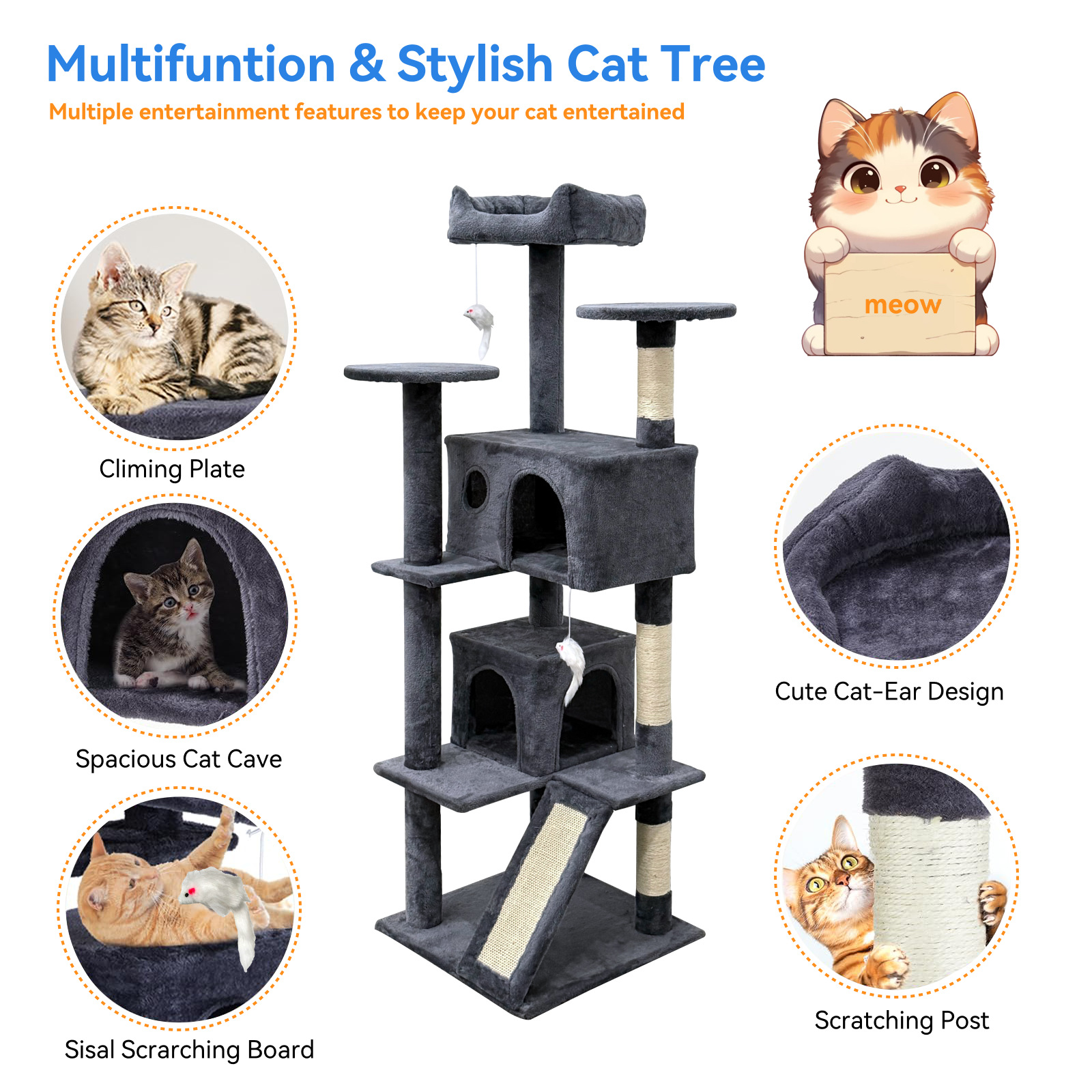 Multifuntion & Stylish Cat Tree
Multiple entertainment features to keep your cat entertained

meow

Climing Plate

Spacious Cat Cave

Sisal Scrarching Board

Cute Cat-Ear Design

Scratching Post