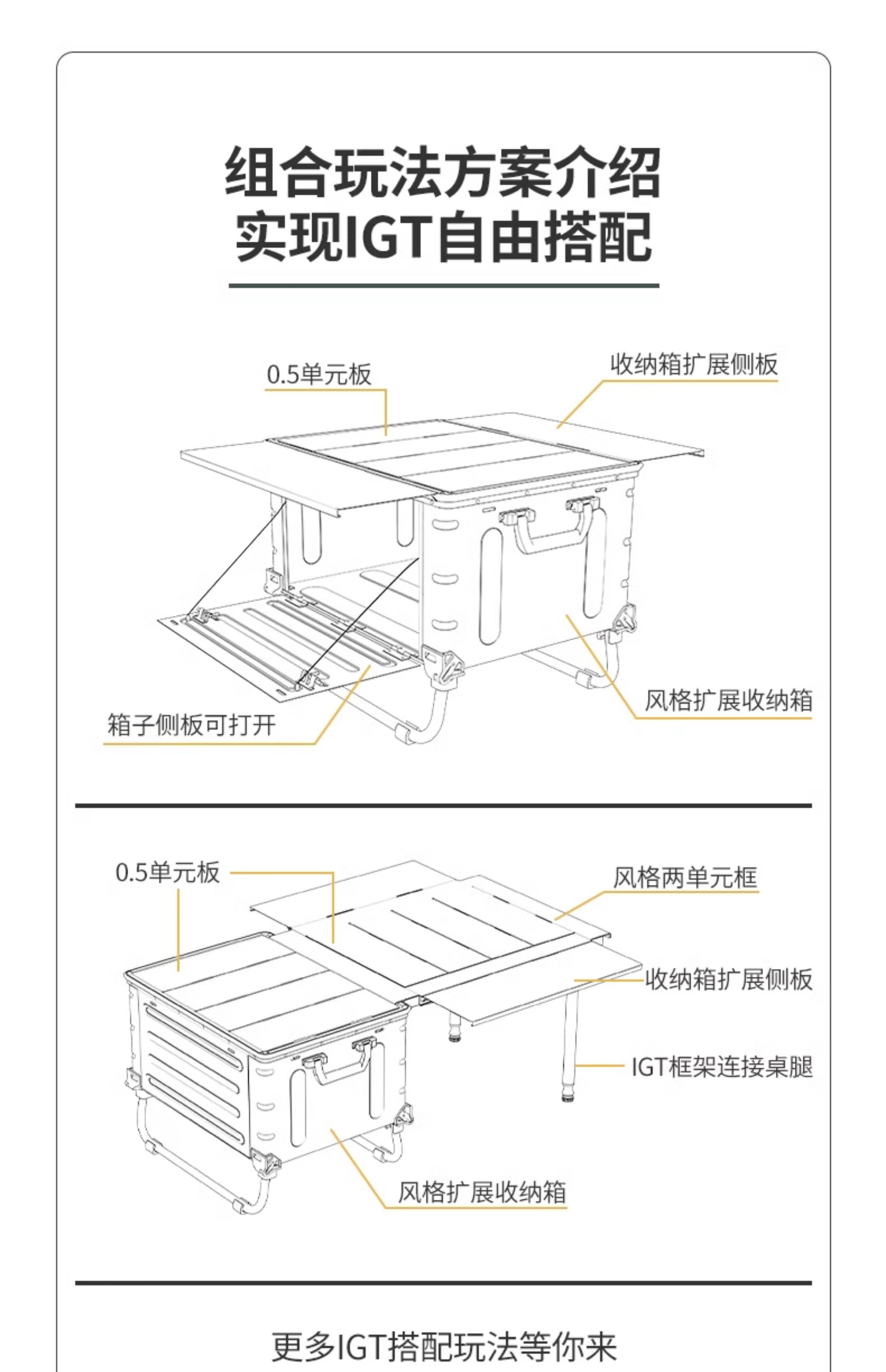 组合玩法方案介绍
实现IGT自由搭配

0.5单元板

收纳箱扩展侧板

风格扩展收纳箱

箱子侧板可打开

0.5单元板

风格两单元框

收纳箱扩展侧板

IGT框架连接桌腿

风格扩展收纳箱

更多IGT搭配玩法等你来