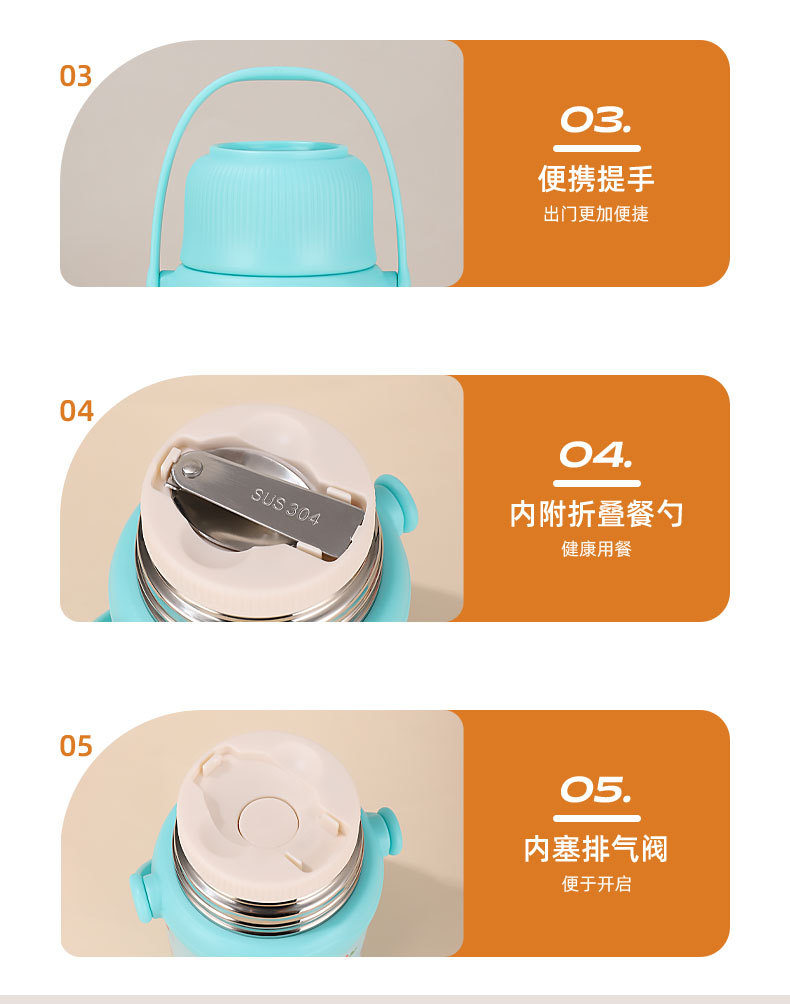 03

03.

便携提手

出门更加便捷

04

SUS 304

04.

内附折叠餐勺

健康用餐

05

05.

内塞排气阀

便于开启