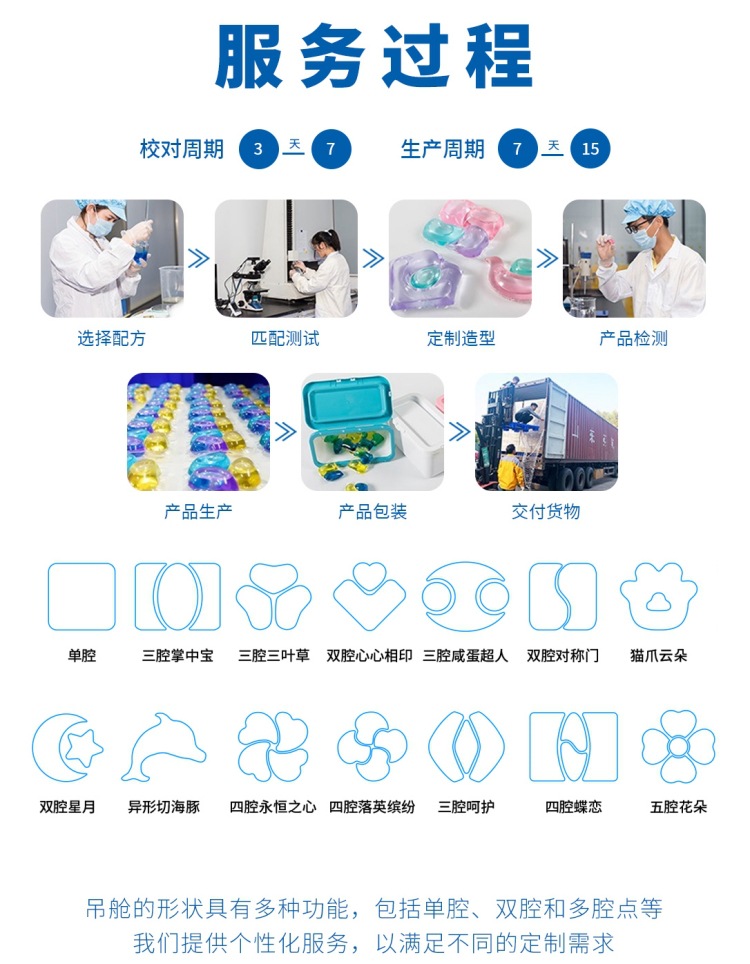 服务过程

校对周期 3 天 7 生产周期 7 天 15

选择配方 匹配测试 定制造型 产品检测

产品生产 产品包装 交付货物

单腔 三腔掌中宝 三腔三叶草 双腔心心相印 三腔咸蛋超人 双腔对称门 猫爪云朵

双腔星月 异形切海豚 四腔永恒之心 四腔落英缤纷 三腔呵护 四腔蝶恋 五腔花朵

吊舱的形状具有多种功能，包括单腔、双腔和多腔点等
我们提供个性化服务，以满足不同的定制需求