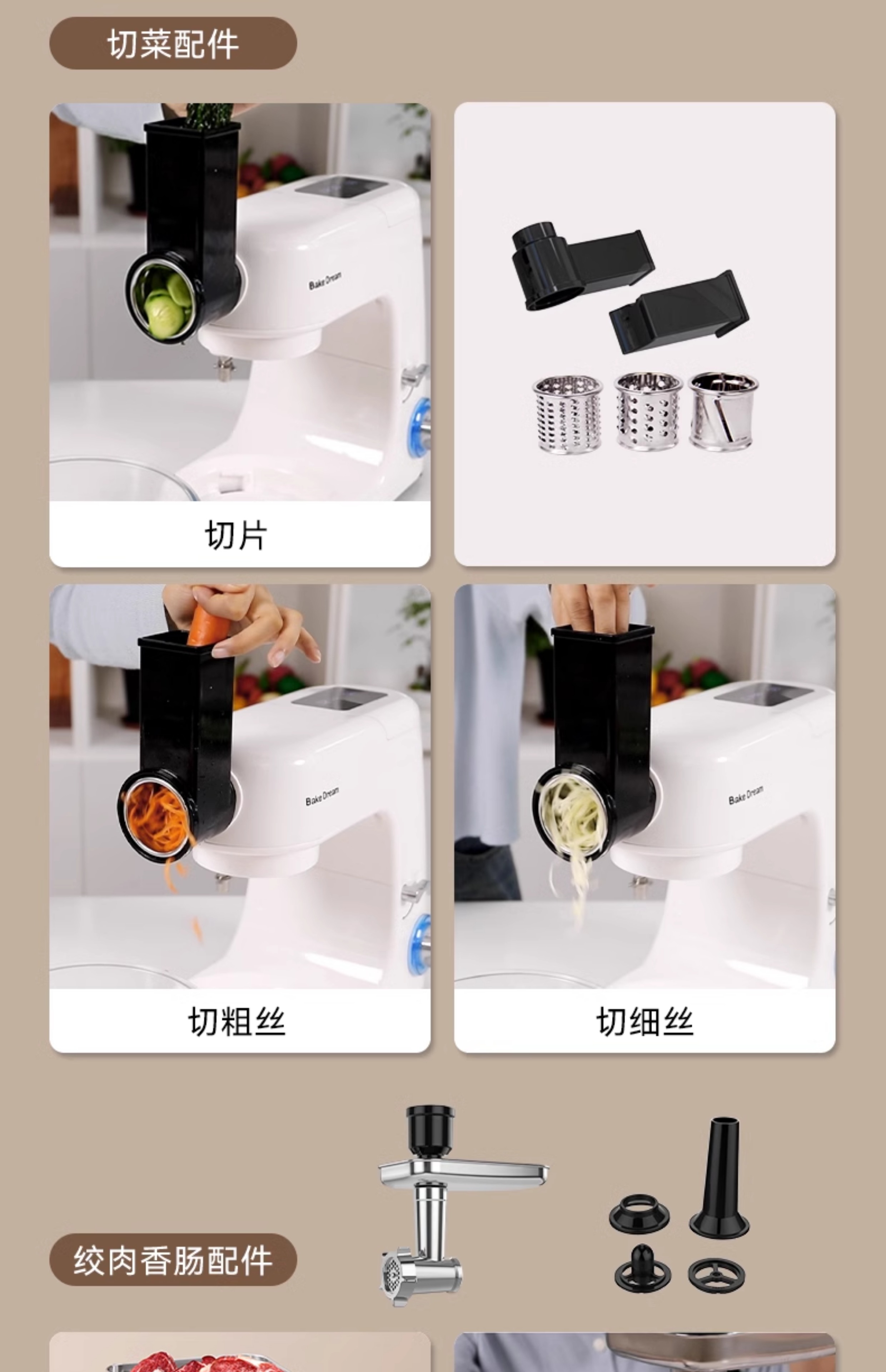 切菜配件

Bake Dream

切片

Bake Dream

切粗丝

Bake Dream

切细丝

绞肉香肠配件