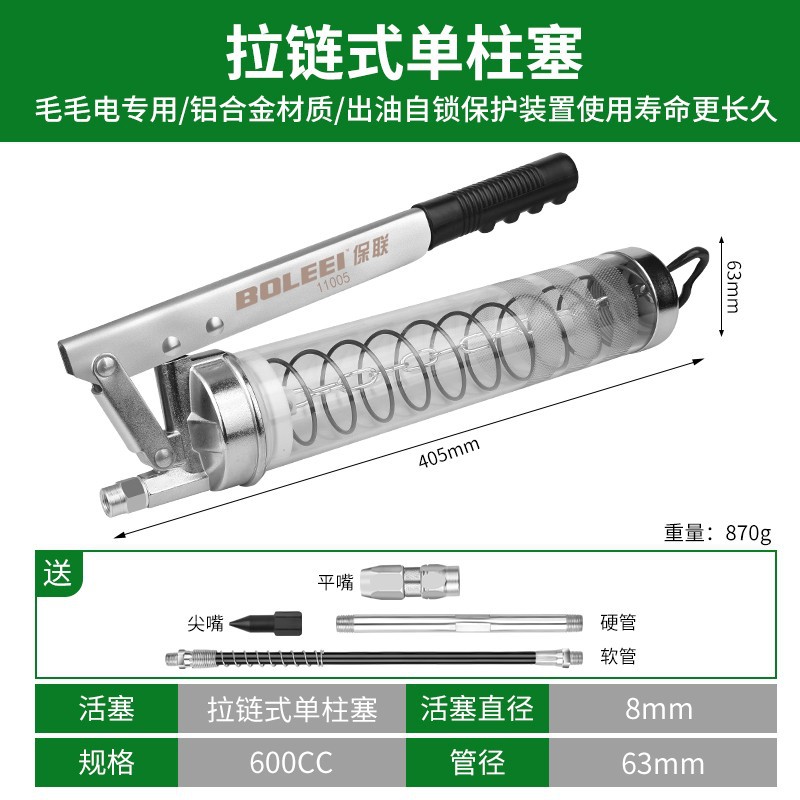 拉链式单柱塞

毛毛电专用/铝合金材质/出油自锁保护装置使用寿命更长久

BOLEEI 保联
11005

63mm

405mm

重量：870g

送

平嘴

尖嘴

硬管

软管

| 活塞 | 拉链式单柱塞 | 活塞直径 | 8mm |
|---|---|---|---|
| 规格 | 600CC | 管径 | 63mm |