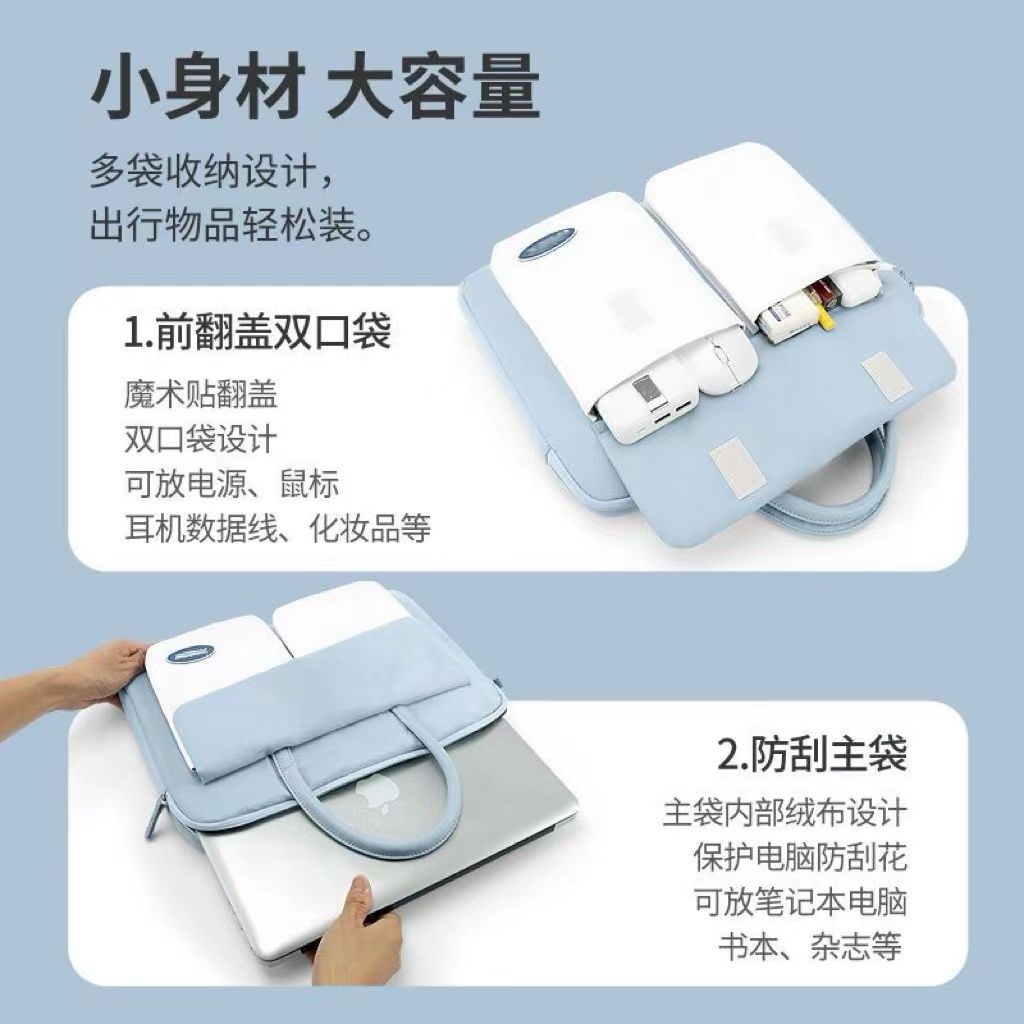 小身材 大容量

多袋收纳设计，
出行物品轻松装。

1.前翻盖双口袋

魔术贴翻盖
双口袋设计
可放电源、鼠标
耳机数据线、化妆品等

2.防刮主袋

主袋内部绒布设计
保护电脑防刮花
可放笔记本电脑
书本、杂志等