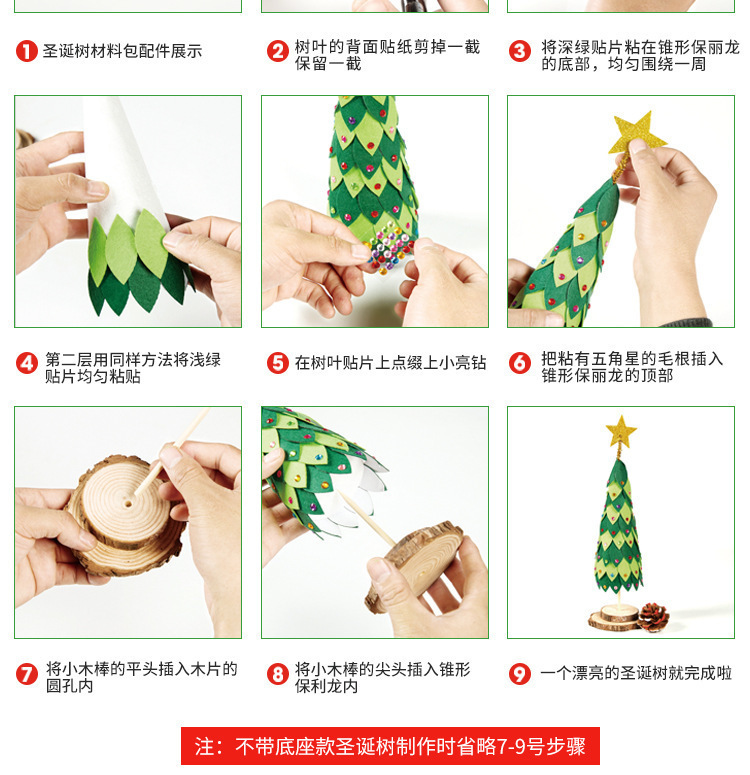 1 圣诞树材料包配件展示

2 树叶的背面贴纸剪掉一截保留一截

3 将深绿贴片粘在锥形保丽龙的底部，均匀围绕一周

4 第二层用同样方法将浅绿贴片均匀粘贴

5 在树叶贴片上点缀上小亮钻

6 把粘有五角星的毛根插入锥形保丽龙的顶部

7 将小木棒的平头插入木片的圆孔内

8 将小木棒的尖头插入锥形保利龙内

9 一个漂亮的圣诞树就完成啦

注：不带底座款圣诞树制作时省略7-9号步骤