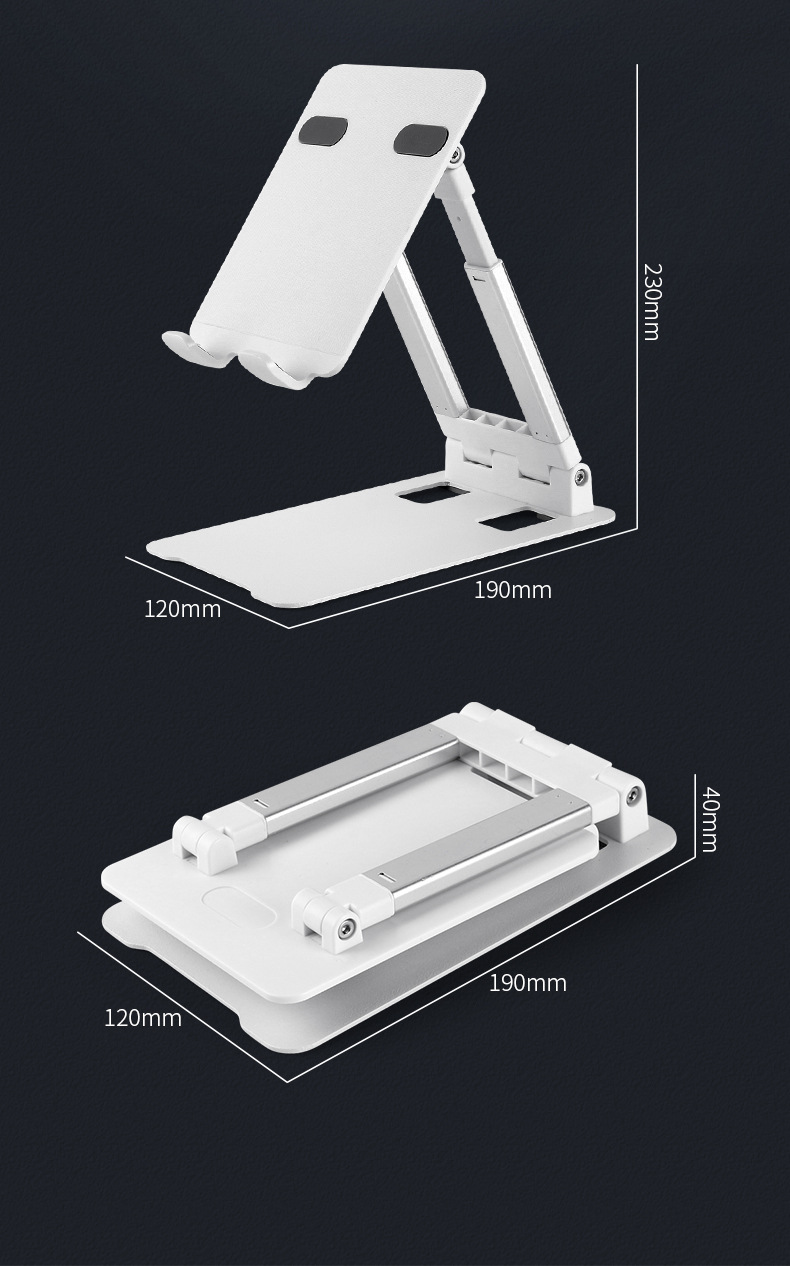 230mm

120mm

190mm

40mm

120mm

190mm