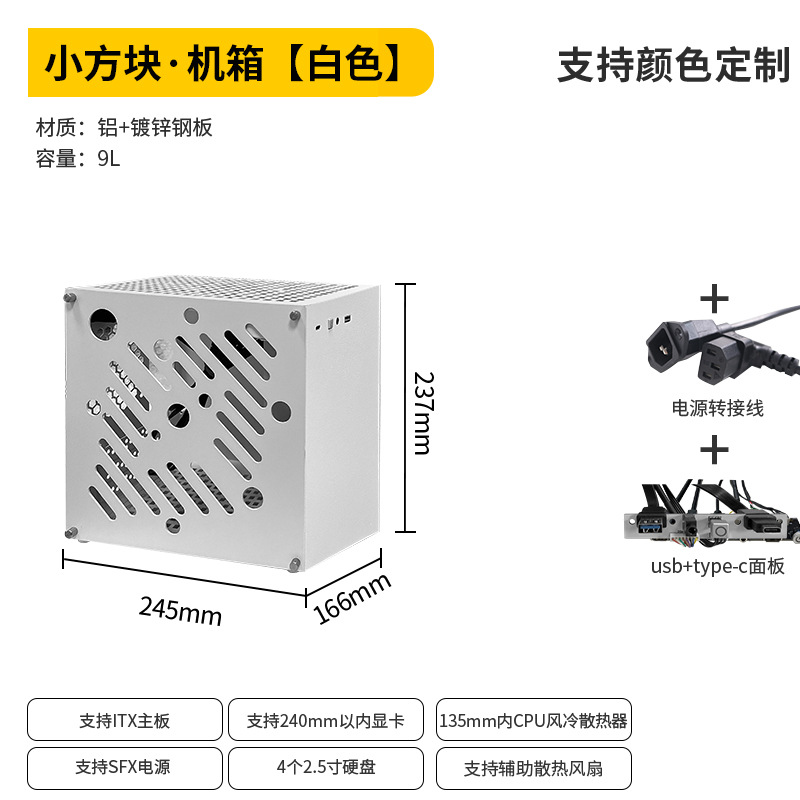 小方块·机箱【白色】

支持颜色定制

材质：铝+镀锌钢板
容量：9L

237mm

245mm

166mm

+

电源转接线

+

usb+type-c面板

支持ITX主板

支持240mm以内显卡

135mm内CPU风冷散热器

支持SFX电源

4个2.5寸硬盘

支持辅助散热风扇