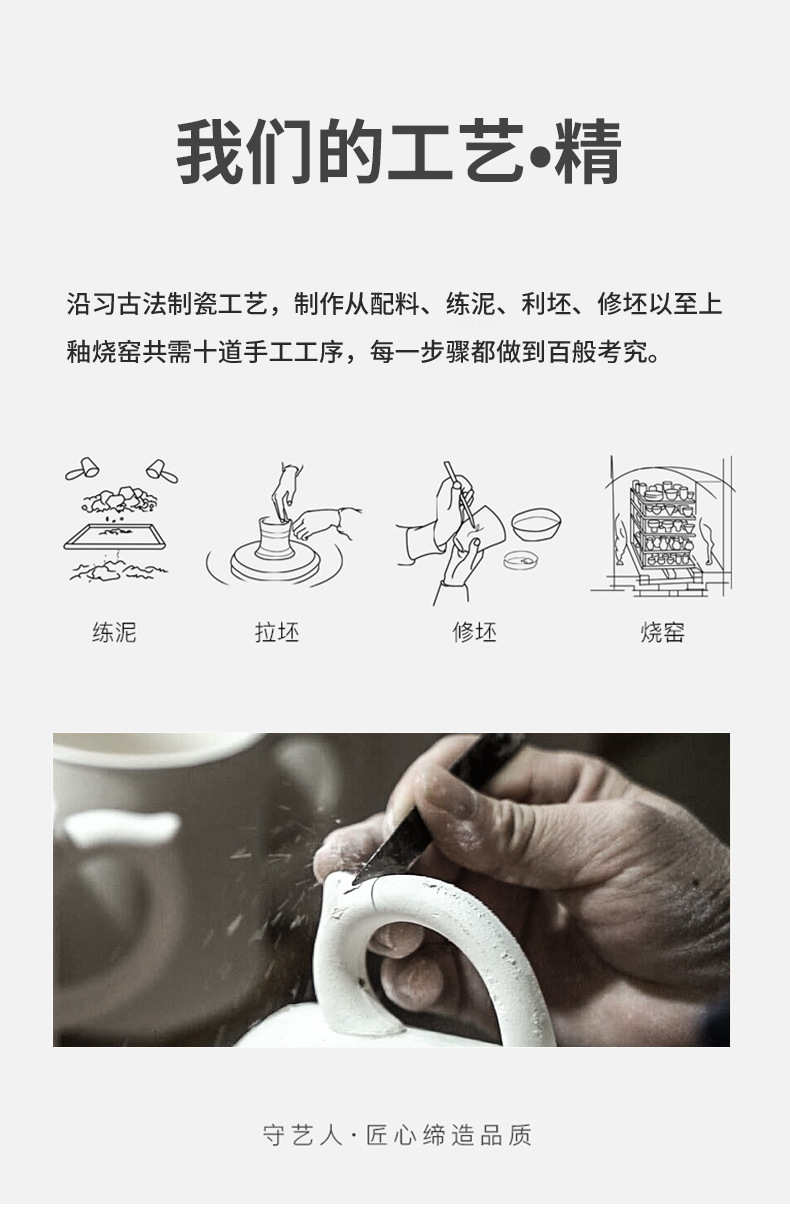 我们的工艺•精

沿习古法制瓷工艺，制作从配料、练泥、利坯、修坯以至上釉烧窑共需十道手工工序，每一步骤都做到百般考究。

练泥

拉坯

修坯

烧窑

守艺人·匠心缔造品质