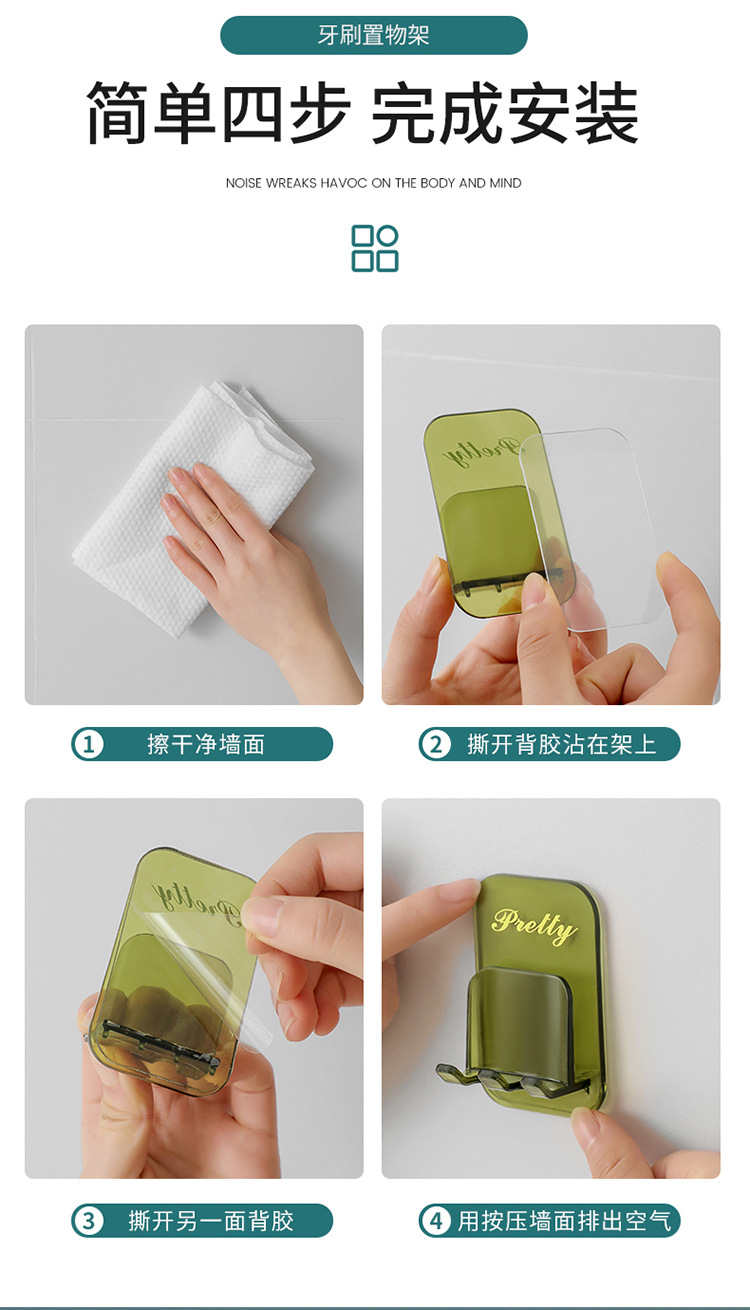 牙刷置物架

简单四步 完成安装

NOISE WREAKS HAVOC ON THE BODY AND MIND

Pretty

1 擦干净墙面

2 撕开背胶沾在架上

Pretty

Pretty

3 撕开另一面背胶

4 用按压墙面排出空气