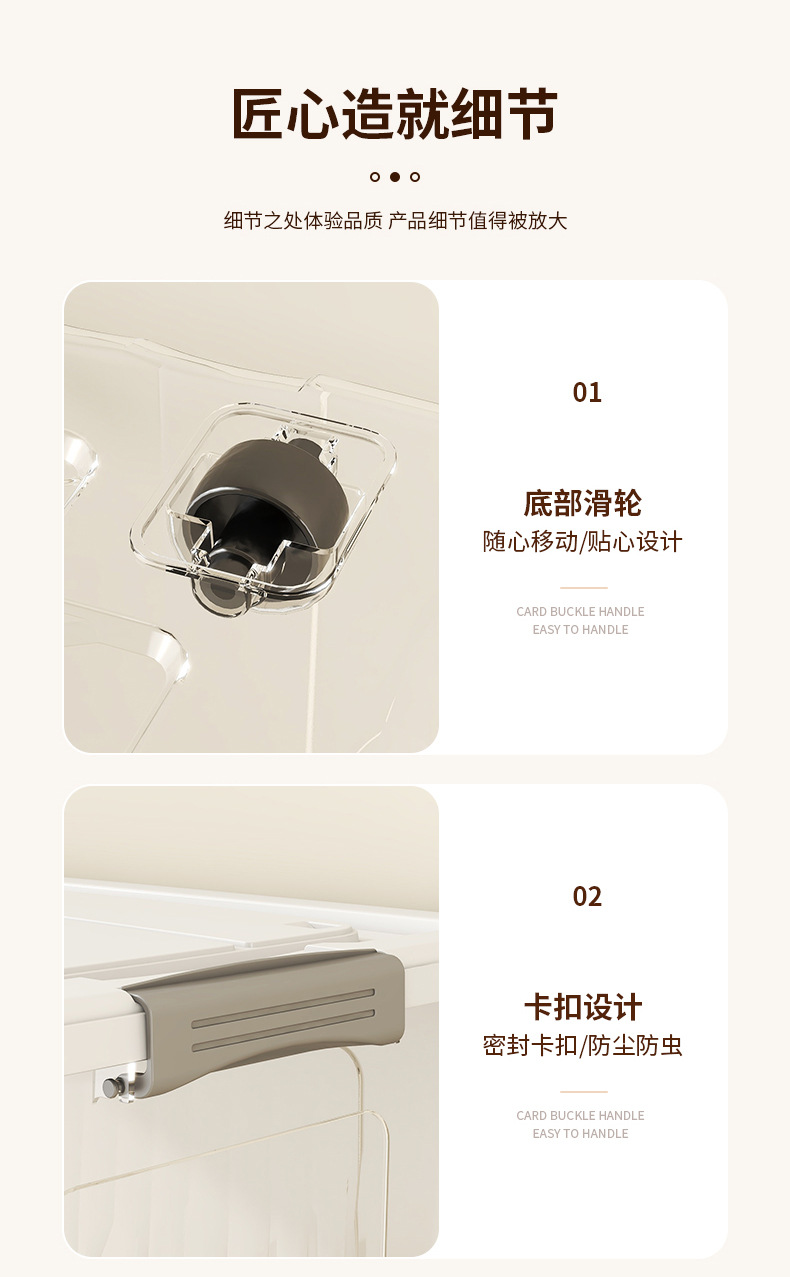 匠心造就细节

细节之处体验品质 产品细节值得被放大

01

底部滑轮

随心移动/贴心设计

CARD BUCKLE HANDLE
EASY TO HANDLE

02

卡扣设计

密封卡扣/防尘防虫

CARD BUCKLE HANDLE
EASY TO HANDLE