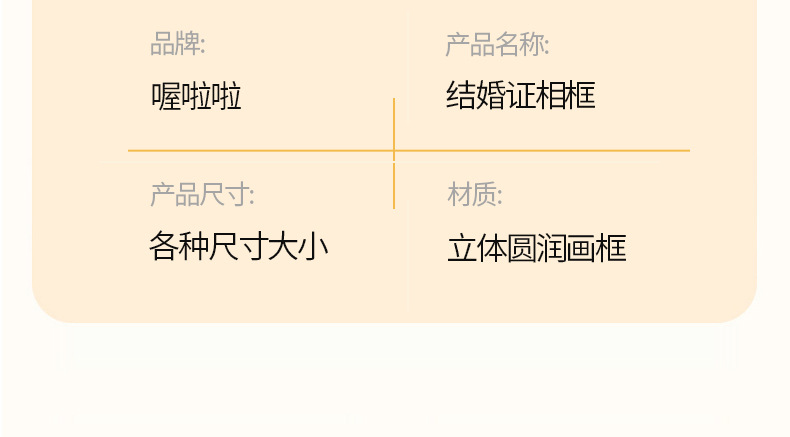 品牌:
喔啦啦

产品名称:
结婚证相框

产品尺寸:
各种尺寸大小

材质:
立体圆润画框