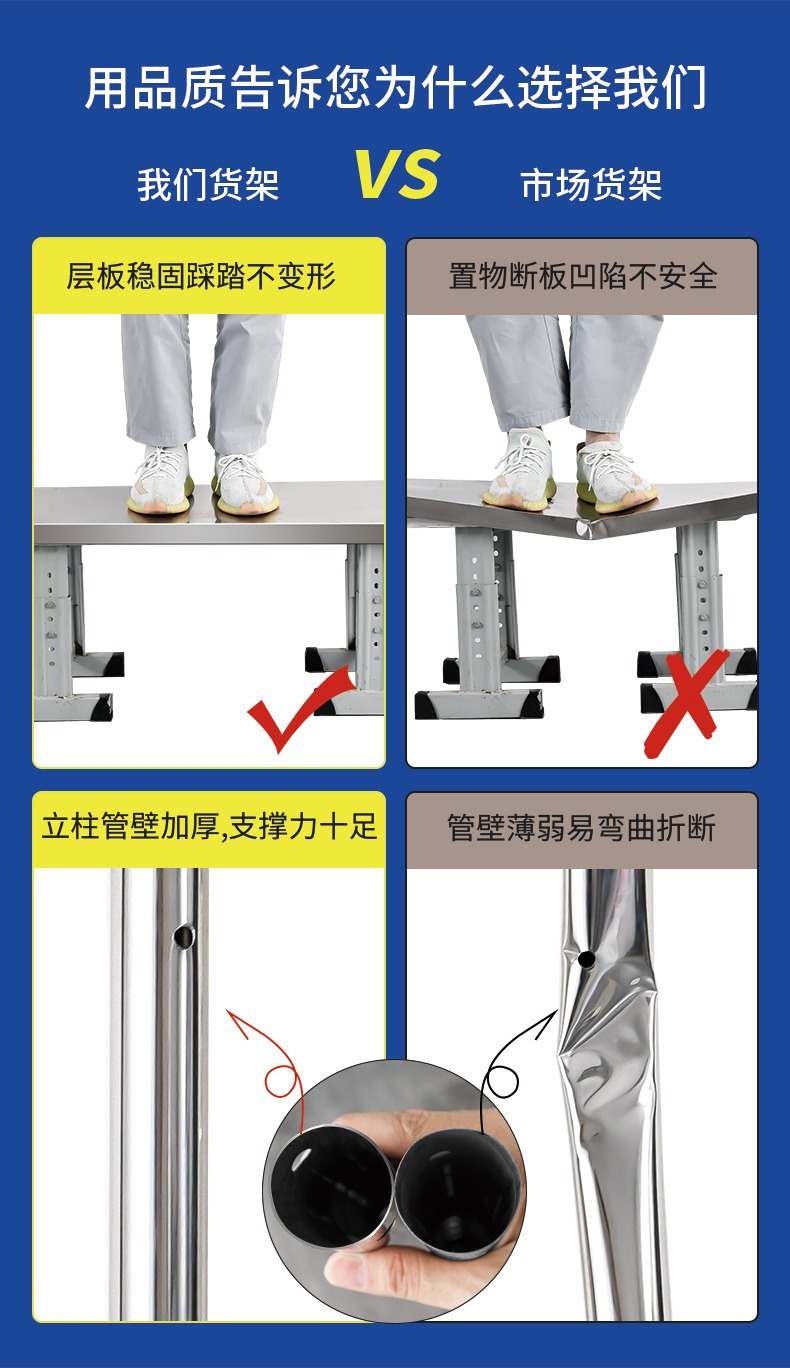 用品质告诉您为什么选择我们

我们货架 VS 市场货架

层板稳固踩踏不变形

置物断板凹陷不安全

立柱管壁加厚,支撑力十足

管壁薄弱易弯曲折断