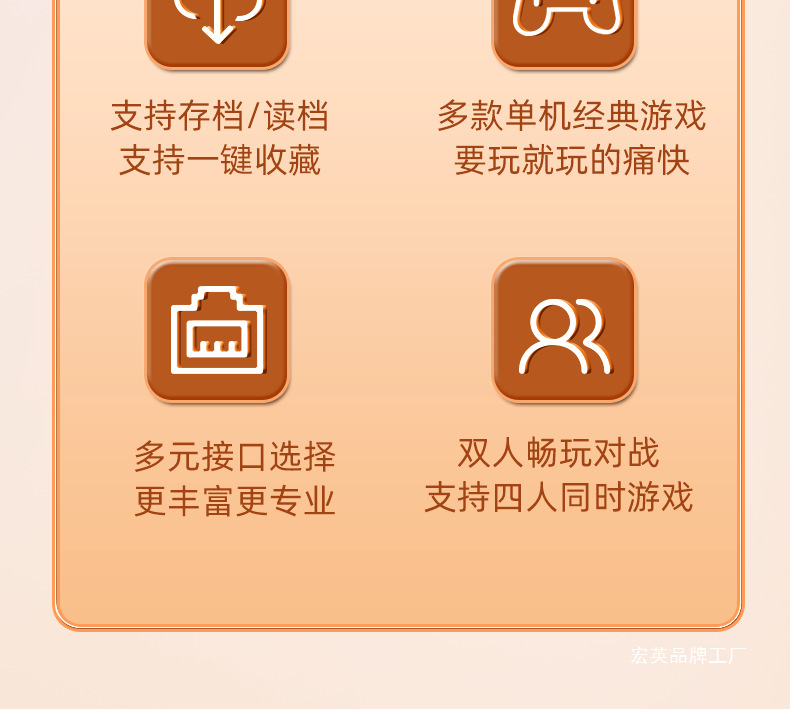 支持存档/读档
支持一键收藏

多款单机经典游戏
要玩就玩的痛快

多元接口选择
更丰富更专业

双人畅玩对战
支持四人同时游戏

宏英品牌工厂