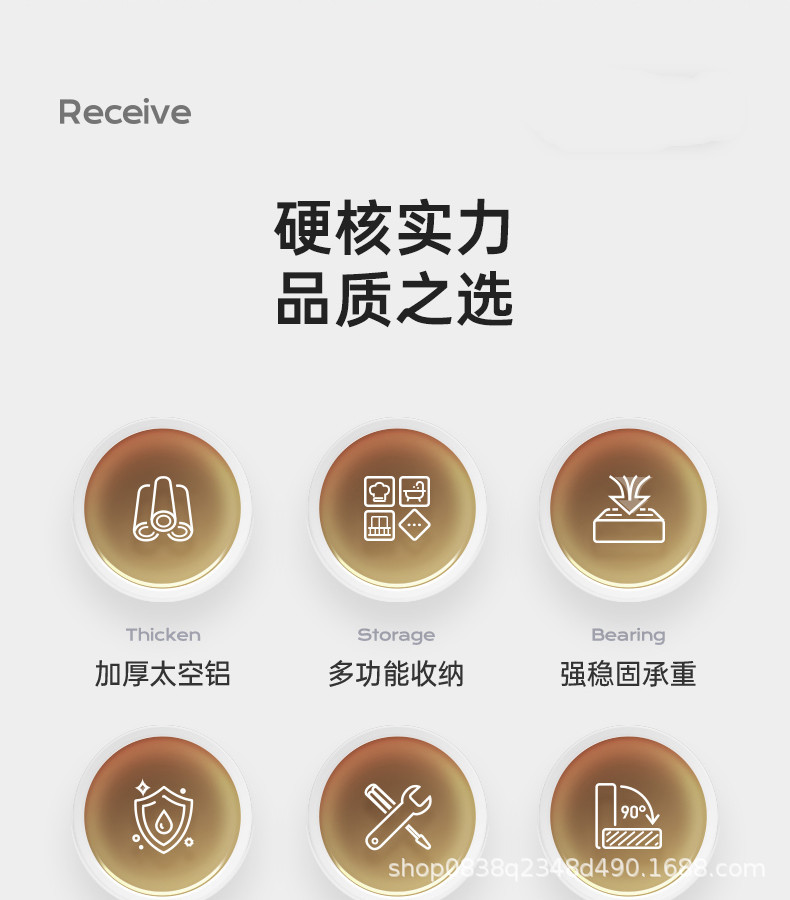 Receive

硬核实力
品质之选

Thicken
加厚太空铝

Storage
多功能收纳

Bearing
强稳固承重

90°

shop0838q2348d490.1688.com