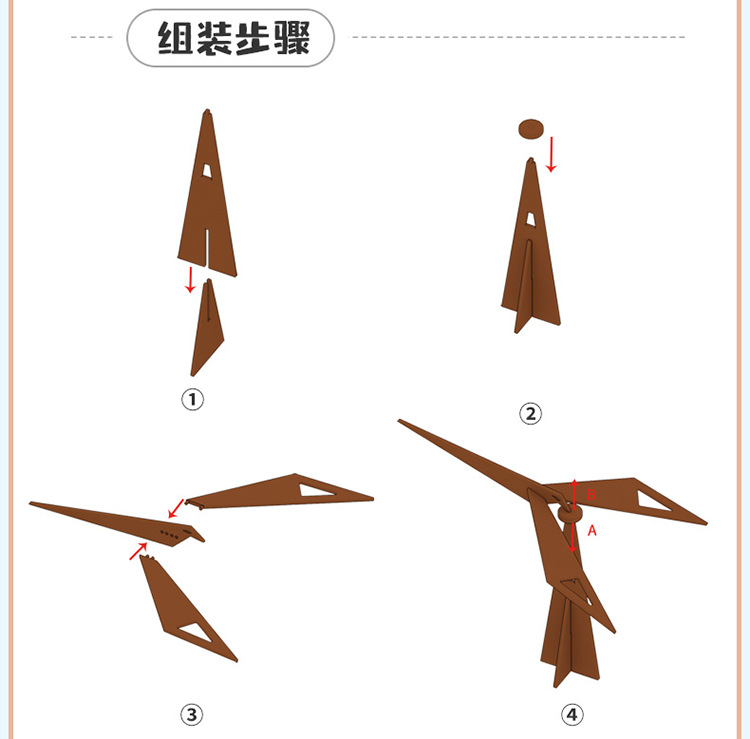 组装步骤

①

②

③

B
A

④