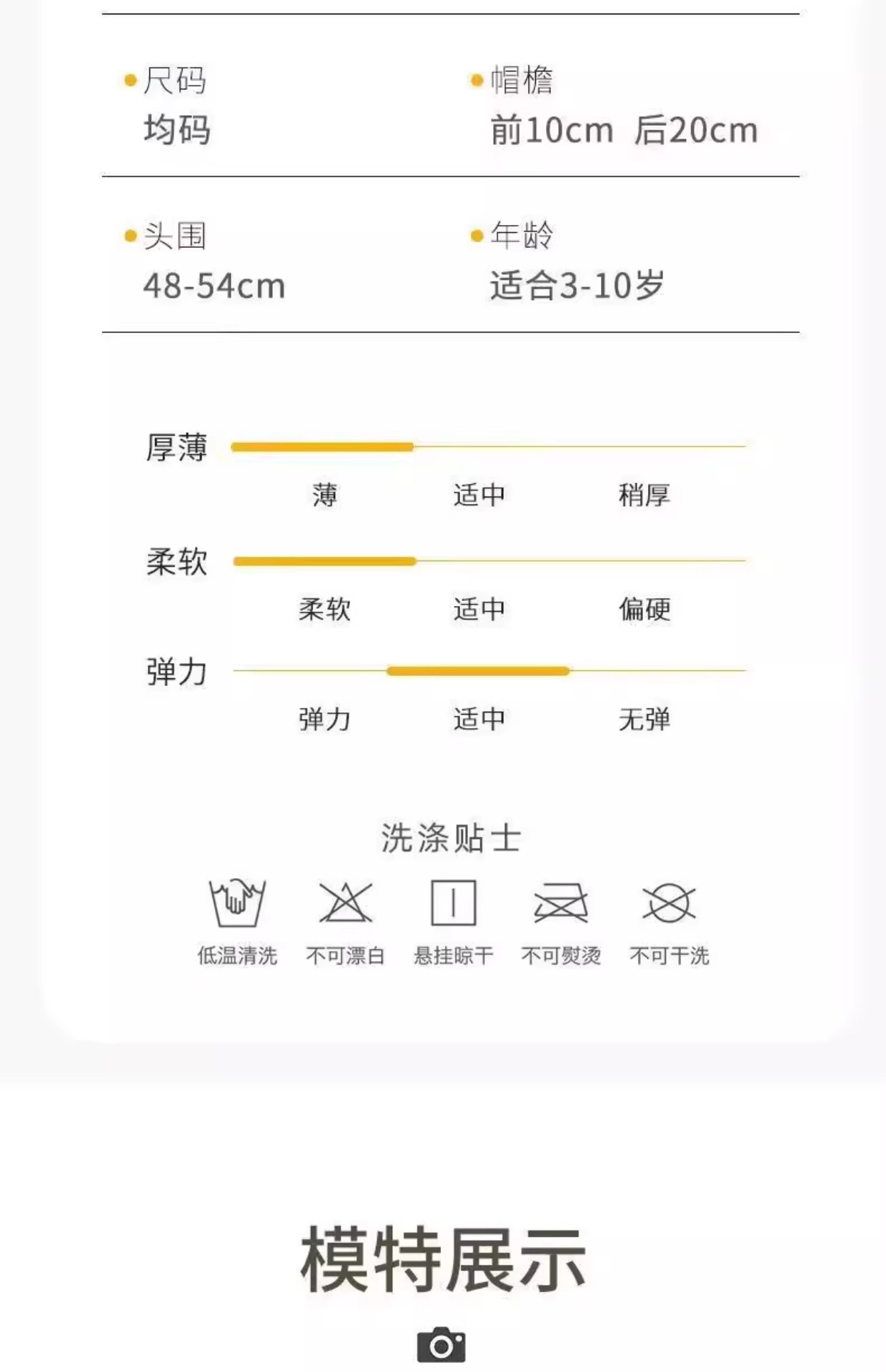 • 尺码
均码

• 帽檐
前10cm 后20cm

• 头围
48-54cm

• 年龄
适合3-10岁

厚薄
薄 适中 稍厚

柔软
柔软 适中 偏硬

弹力
弹力 适中 无弹

洗涤贴士

低温清洗 不可漂白 悬挂晾干 不可熨烫 不可干洗

模特展示