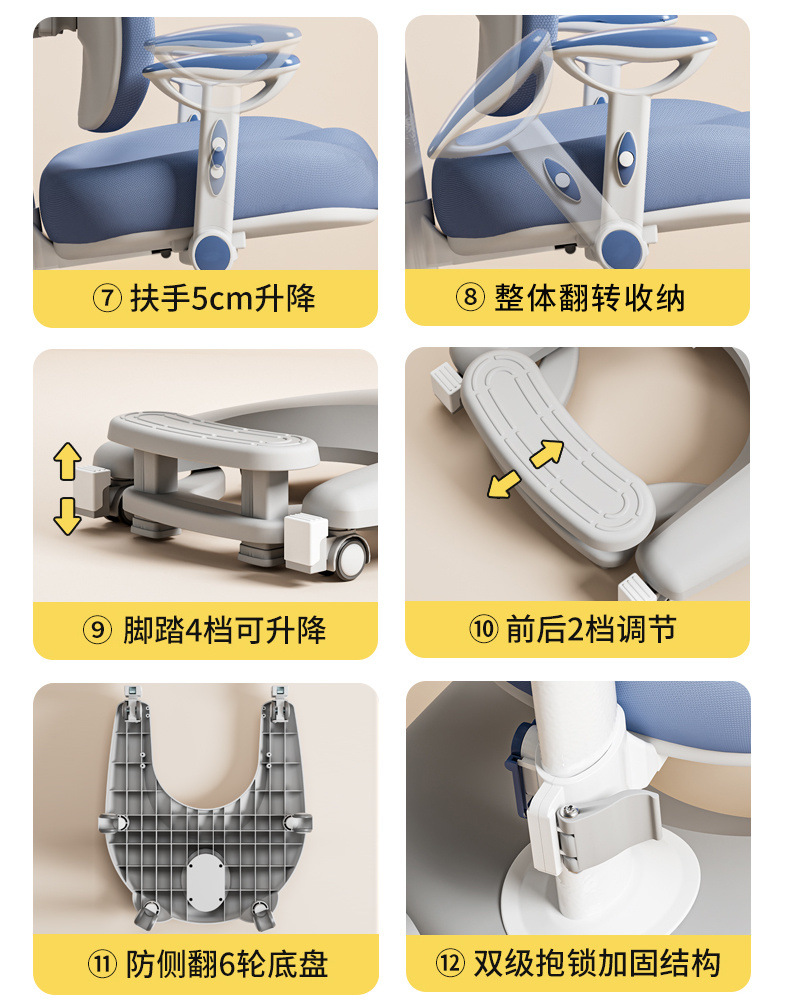 ⑦ 扶手5cm升降

⑧ 整体翻转收纳

⑨ 脚踏4档可升降

⑩ 前后2档调节

⑪ 防侧翻6轮底盘

⑫ 双级抱锁加固结构