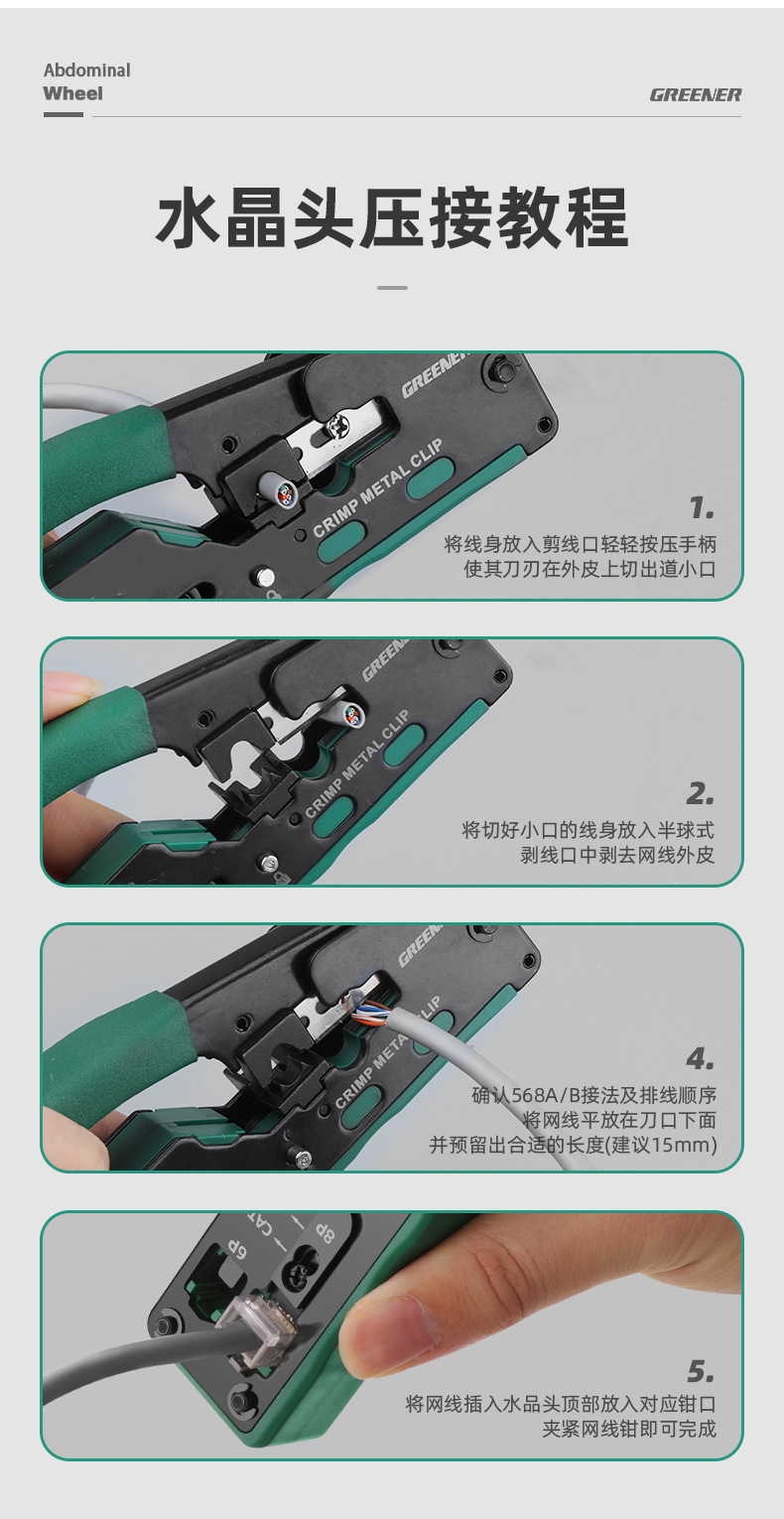 Abdominal
Wheel

GREENER

水晶头压接教程

GREENER
CRIMP METAL CLIP

1.
将线身放入剪线口轻轻按压手柄
使其刀刃在外皮上切出道小口

GREENER
CRIMP METAL CLIP

2.
将切好小口的线身放入半球式
剥线口中剥去网线外皮

GREENER
CRIMP METAL CLIP

4.
确认568A/B接法及排线顺序
将网线平放在刀口下面
并预留出合适的长度(建议15mm)

6P
CAT
8P

5.
将网线插入水品头顶部放入对应钳口
夹紧网线钳即可完成