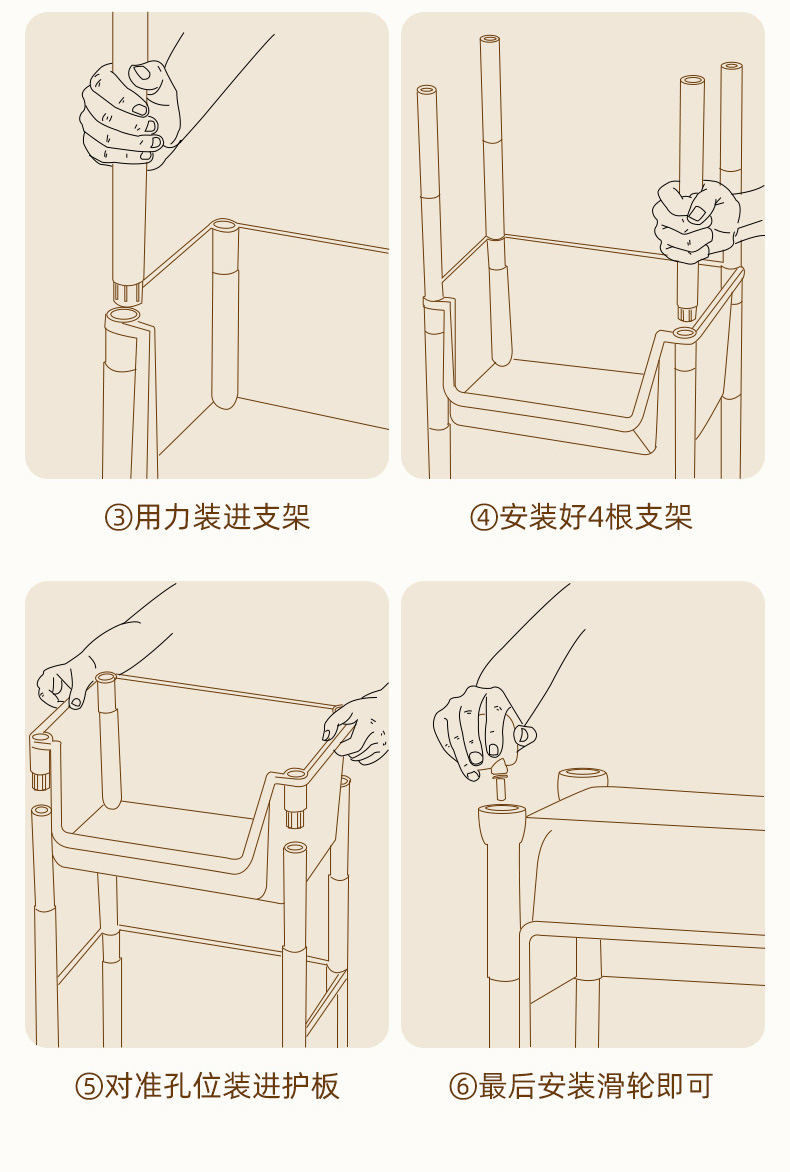 ③用力装进支架

④安装好4根支架

⑤对准孔位装进护板

⑥最后安装滑轮即可