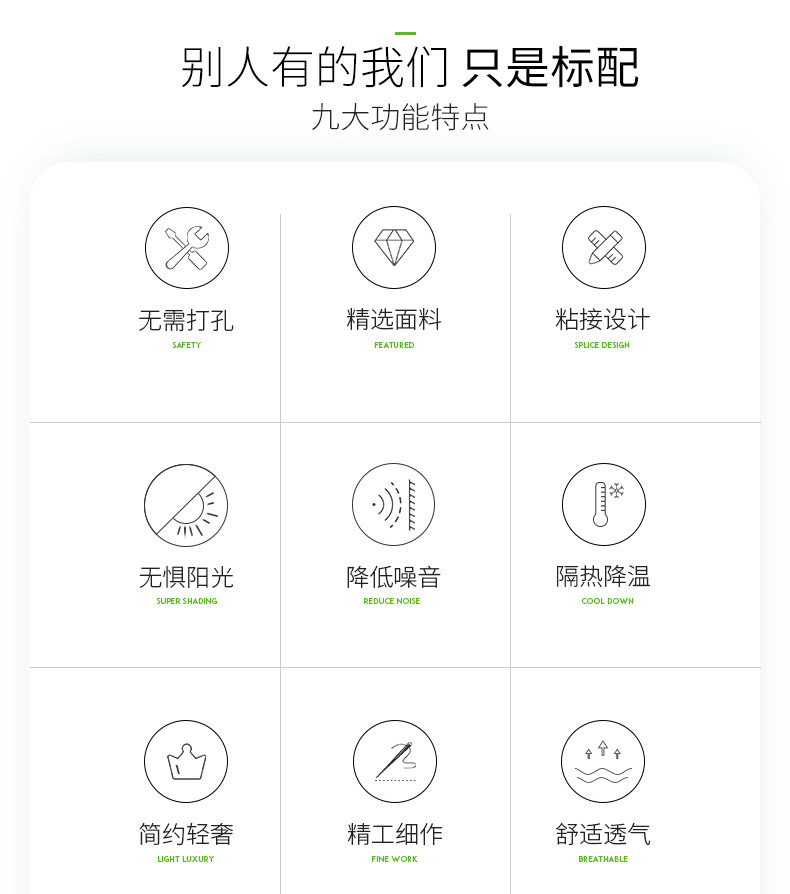 别人有的我们 只是标配

九大功能特点

无需打孔
SAFETY

精选面料
FEATURED

粘接设计
SPLICE DESIGN

无惧阳光
SUPER SHADING

降低噪音
REDUCE NOISE

隔热降温
COOL DOWN

简约轻奢
LIGHT LUXURY

精工细作
FINE WORK

舒适透气
BREATHABLE