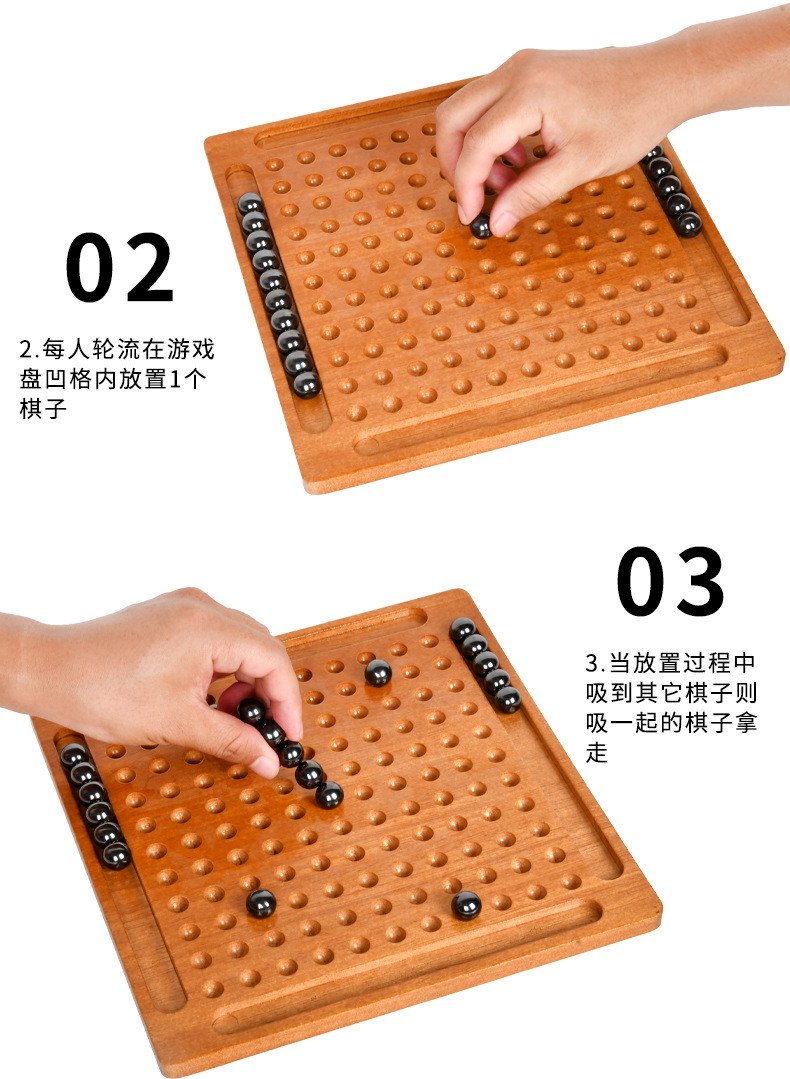 02

2.每人轮流在游戏盘凹格内放置1个棋子

03

3.当放置过程中吸到其它棋子则吸一起的棋子拿走