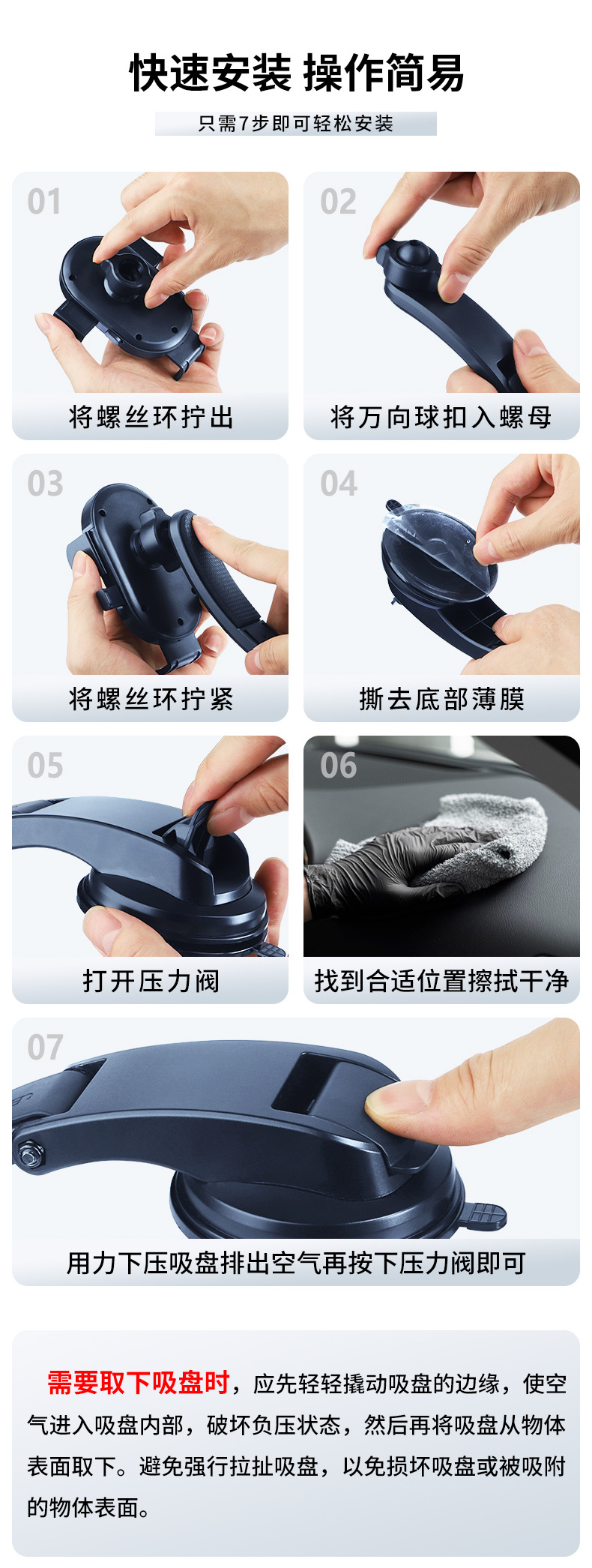 快速安装 操作简易

只需7步即可轻松安装

01
将螺丝环拧出

02
将万向球扣入螺母

03
将螺丝环拧紧

04
撕去底部薄膜

05
打开压力阀

06
找到合适位置擦拭干净

07
用力下压吸盘排出空气再按下压力阀即可

需要取下吸盘时，应先轻轻撬动吸盘的边缘，使空气进入吸盘内部，破坏负压状态，然后再将吸盘从物体表面取下。避免强行拉扯吸盘，以免损坏吸盘或被吸附的物体表面。