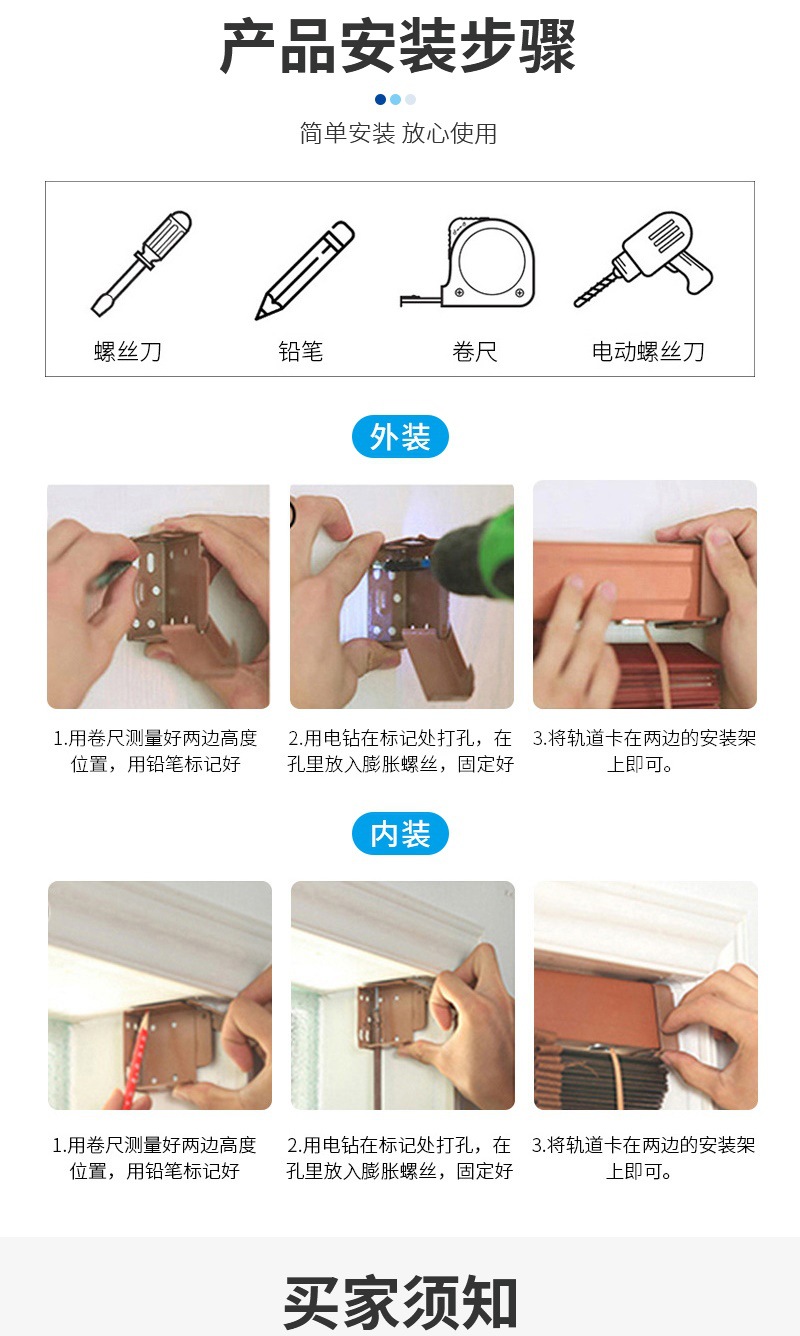 产品安装步骤

简单安装 放心使用

螺丝刀　铅笔　卷尺　电动螺丝刀

外装

1.用卷尺测量好两边高度位置，用铅笔标记好

2.用电钻在标记处打孔，在孔里放入膨胀螺丝，固定好

3.将轨道卡在两边的安装架上即可。

内装

1.用卷尺测量好两边高度位置，用铅笔标记好

2.用电钻在标记处打孔，在孔里放入膨胀螺丝，固定好

3.将轨道卡在两边的安装架上即可。

买家须知