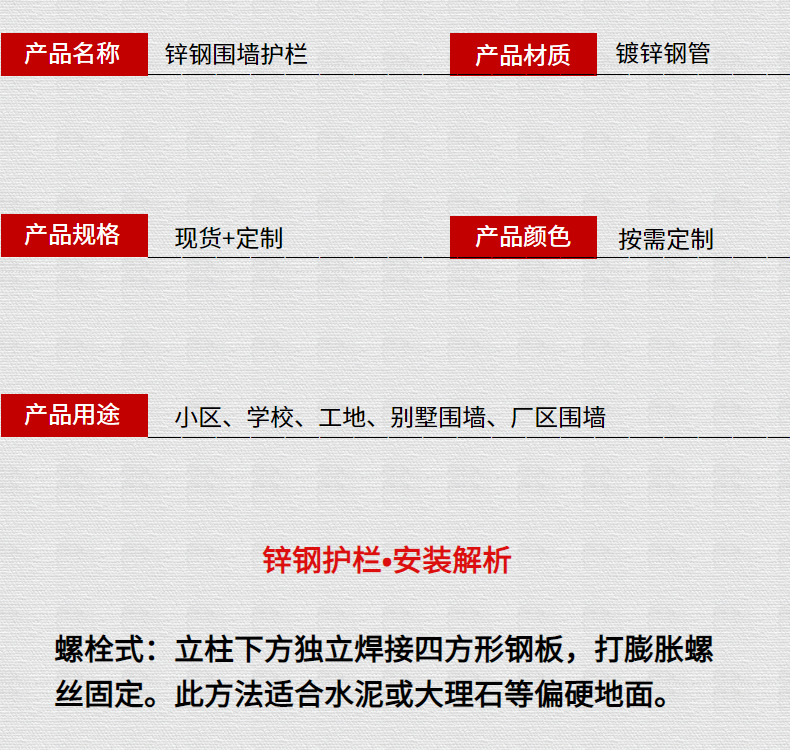 产品名称 锌钢围墙护栏

产品材质 镀锌钢管

产品规格 现货+定制

产品颜色 按需定制

产品用途 小区、学校、工地、别墅围墙、厂区围墙

锌钢护栏•安装解析

螺栓式：立柱下方独立焊接四方形钢板，打膨胀螺丝固定。此方法适合水泥或大理石等偏硬地面。