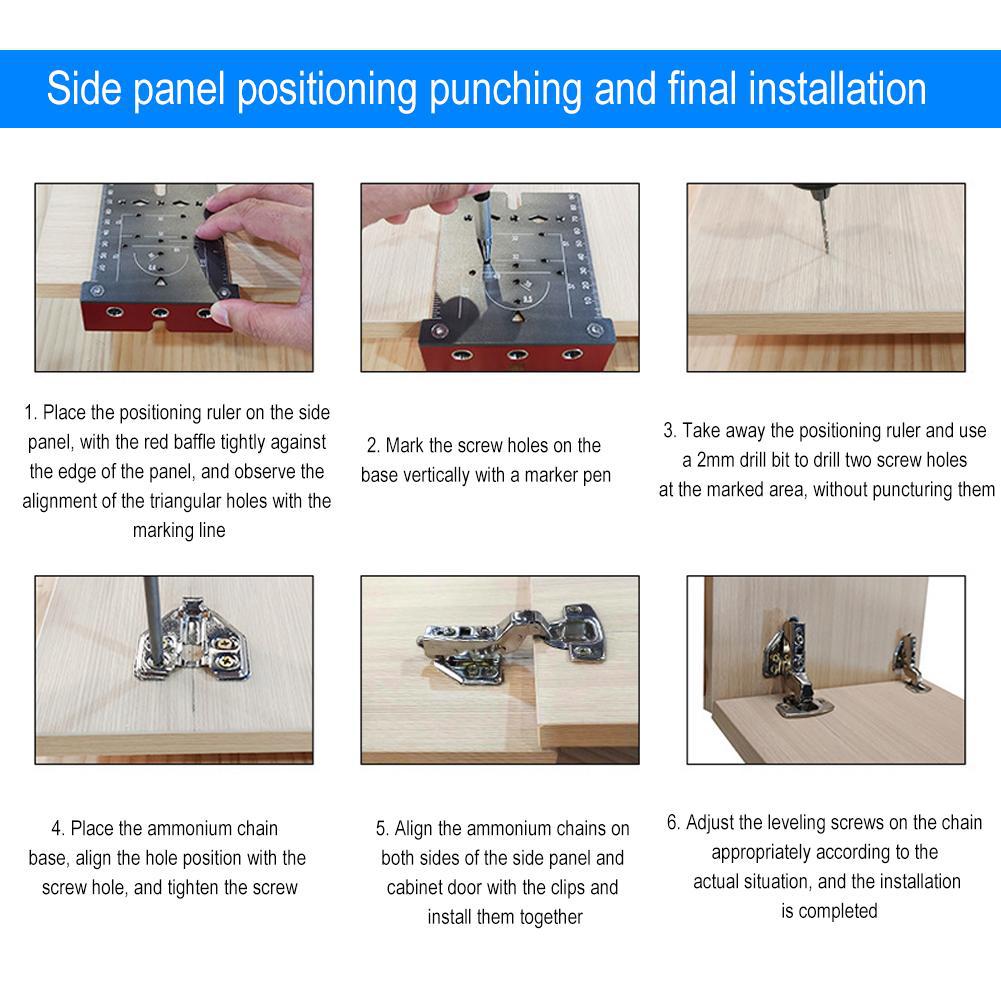 Side panel positioning punching and final installation

1. Place the positioning ruler on the side panel, with the red baffle tightly against the edge of the panel, and observe the alignment of the triangular holes with the marking line

2. Mark the screw holes on the base vertically with a marker pen

3. Take away the positioning ruler and use a 2mm drill bit to drill two screw holes at the marked area, without puncturing them

4. Place the ammonium chain base, align the hole position with the screw hole, and tighten the screw

5. Align the ammonium chains on both sides of the side panel and cabinet door with the clips and install them together

6. Adjust the leveling screws on the chain appropriately according to the actual situation, and the installation is completed