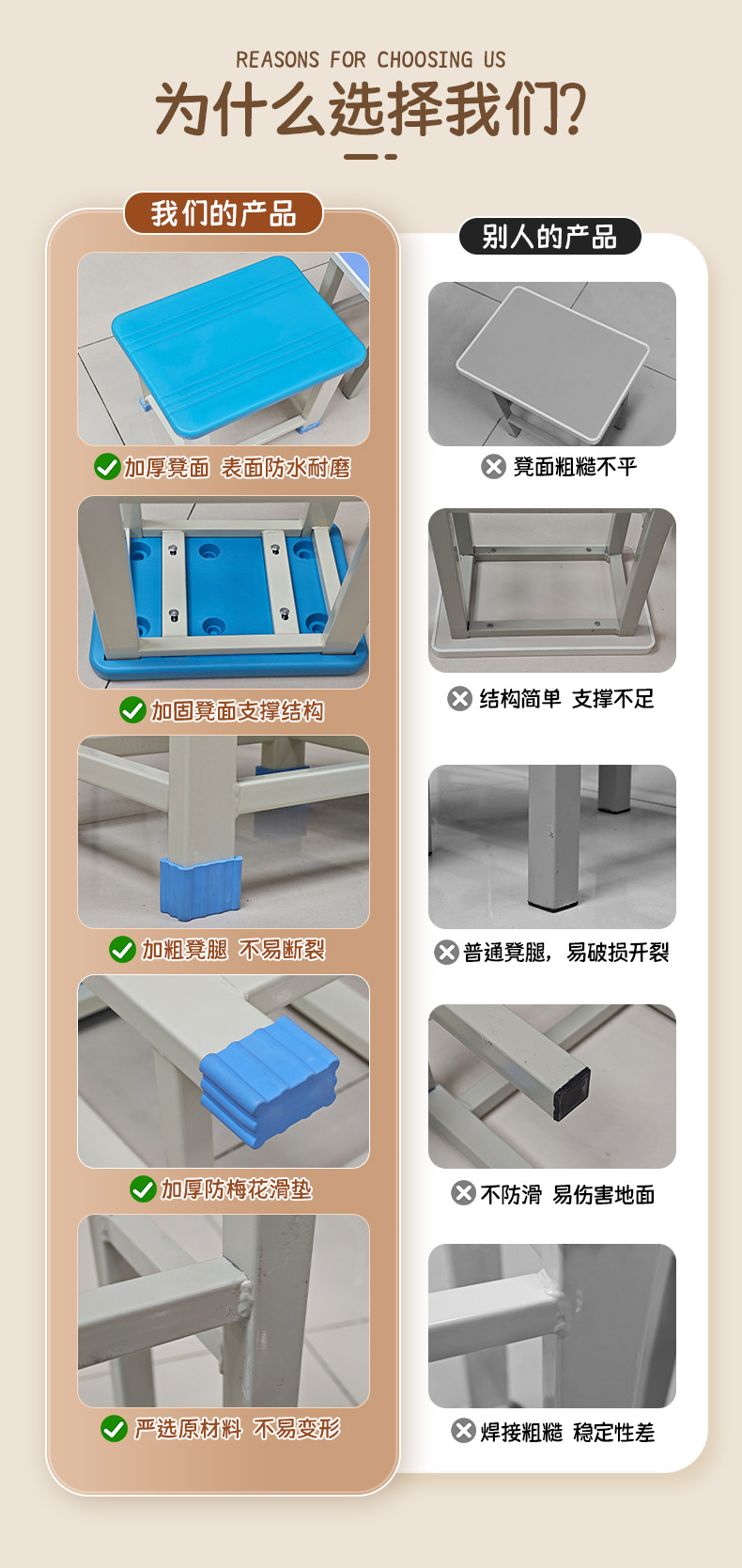 REASONS FOR CHOOSING US

为什么选择我们?

我们的产品

加厚凳面 表面防水耐磨

加固凳面支撑结构

加粗凳腿 不易断裂

加厚防梅花滑垫

严选原材料 不易变形

别人的产品

凳面粗糙不平

结构简单 支撑不足

普通凳腿，易破损开裂

不防滑 易伤害地面

焊接粗糙 稳定性差