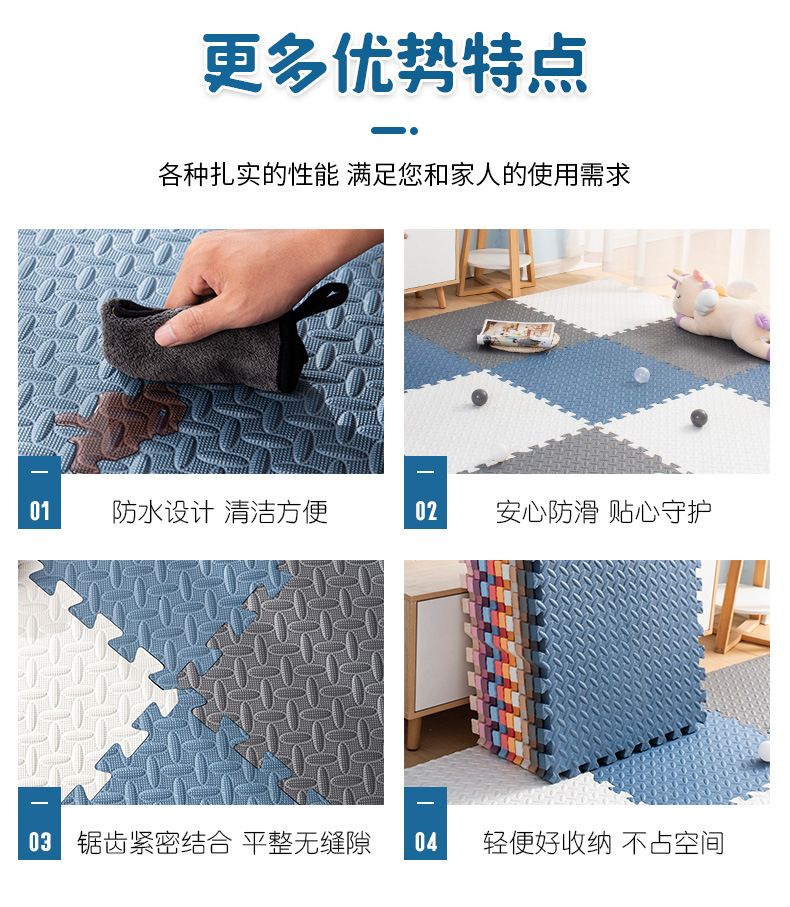 更多优势特点

各种扎实的性能 满足您和家人的使用需求

01 防水设计 清洁方便

02 安心防滑 贴心守护

03 锯齿紧密结合 平整无缝隙

04 轻便好收纳 不占空间