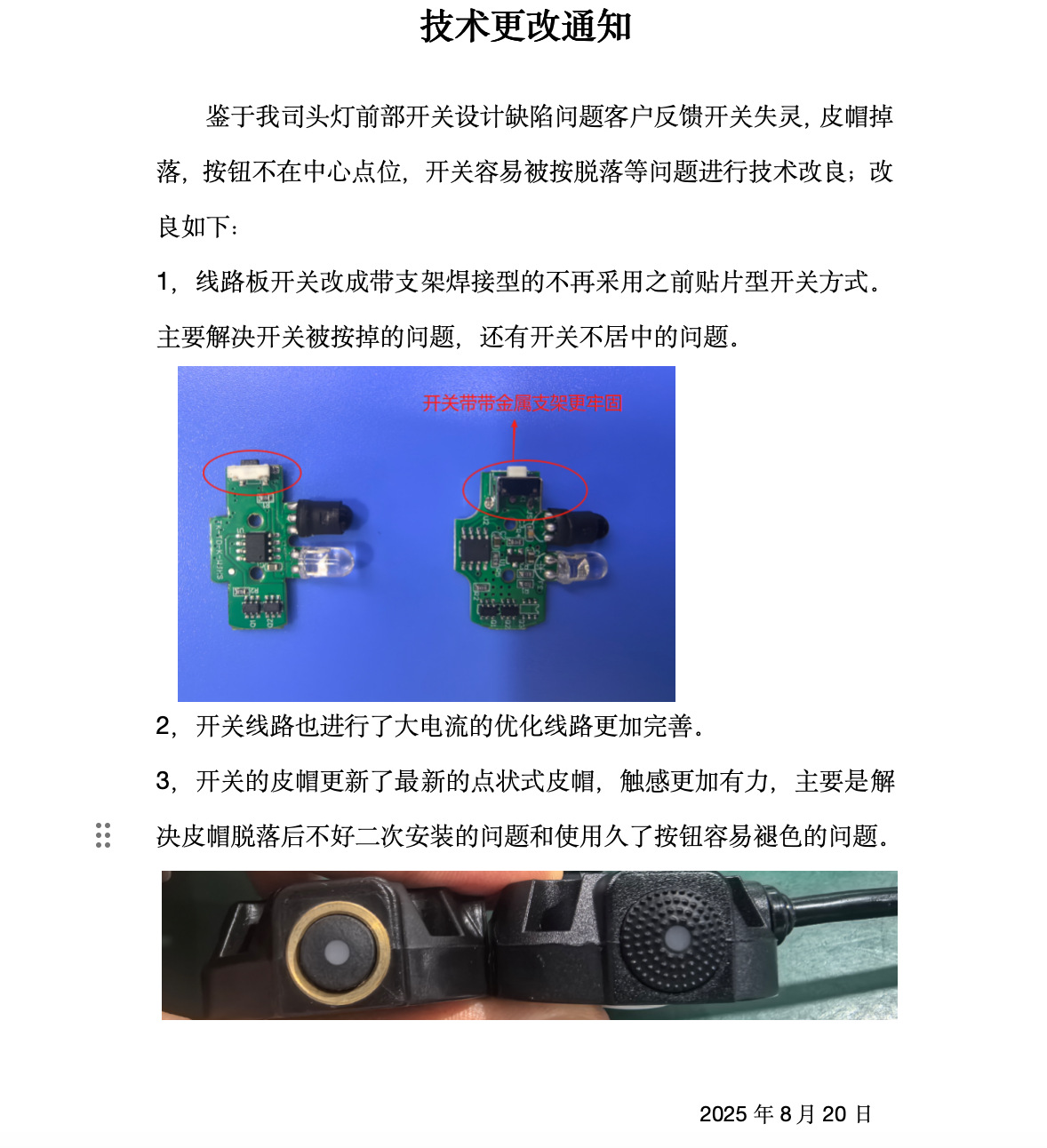 技术更改通知

鉴于我司头灯前部开关设计缺陷问题客户反馈开关失灵，皮帽掉落，按钮不在中心点位，开关容易被按脱落等问题进行技术改良；改良如下：

1，线路板开关改成带支架焊接型的不再采用之前贴片型开关方式。主要解决开关被按掉的问题，还有开关不居中的问题。

开关带带金属支架更牢固

2，开关线路也进行了大电流的优化线路更加完善。

3，开关的皮帽更新了最新的点状式皮帽，触感更加有力，主要是解决皮帽脱落后不好二次安装的问题和使用久了按钮容易褪色的问题。

2025 年 8 月 20 日