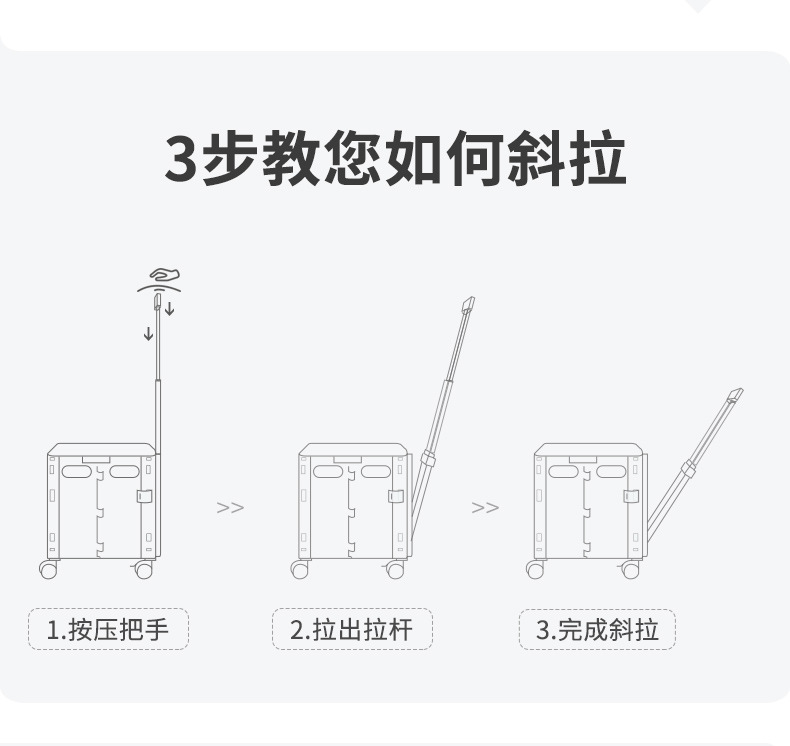 3步教您如何斜拉

>>

>>

1.按压把手

2.拉出拉杆

3.完成斜拉