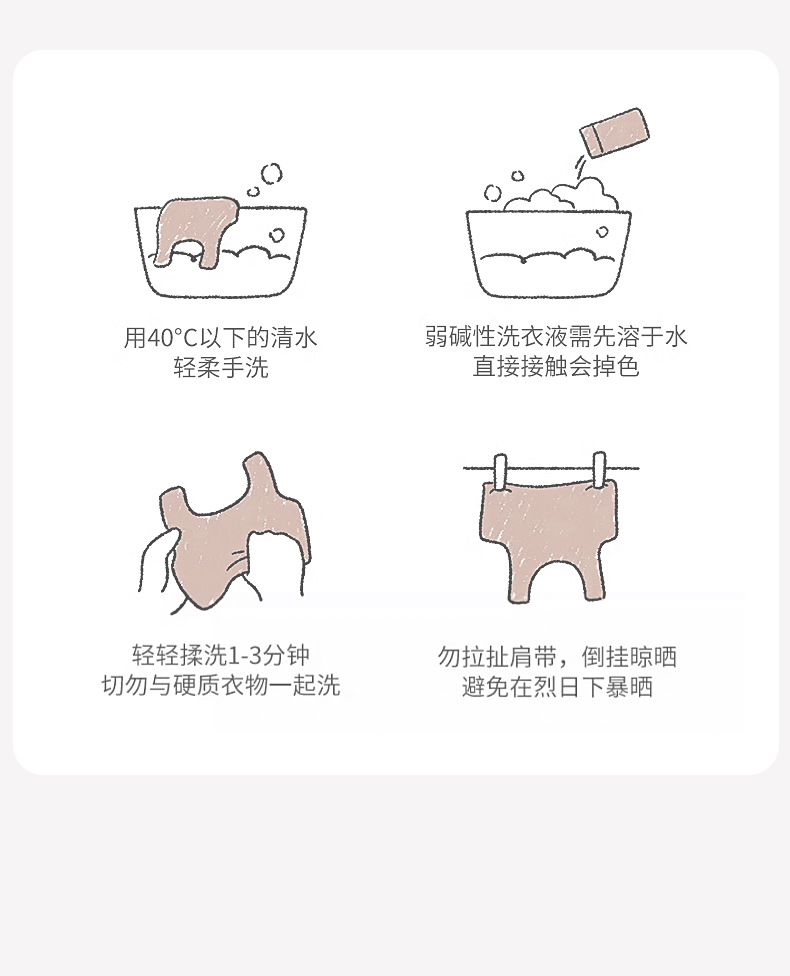 用40°C以下的清水
轻柔手洗

弱碱性洗衣液需先溶于水
直接接触会掉色

轻轻揉洗1-3分钟
切勿与硬质衣物一起洗

勿拉扯肩带，倒挂晾晒
避免在烈日下暴晒