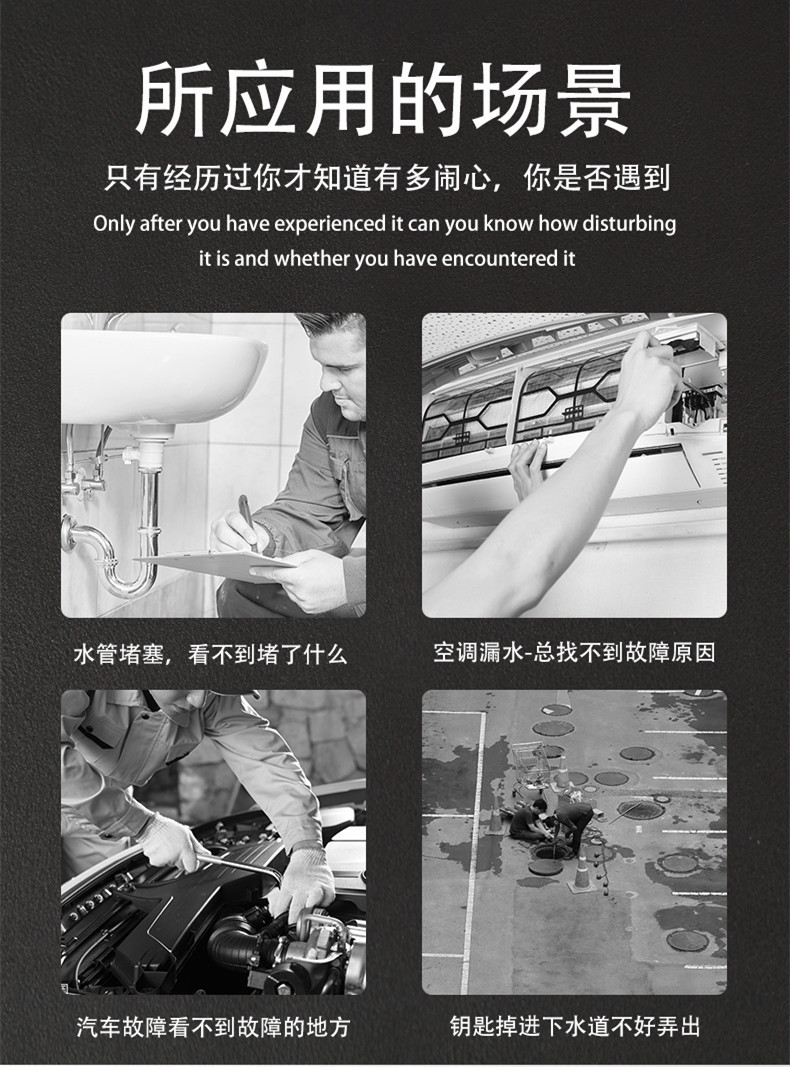 所应用的场景

只有经历过你才知道有多闹心，你是否遇到

Only after you have experienced it can you know how disturbing it is and whether you have encountered it

水管堵塞，看不到堵了什么

空调漏水-总找不到故障原因

汽车故障看不到故障的地方

钥匙掉进下水道不好弄出