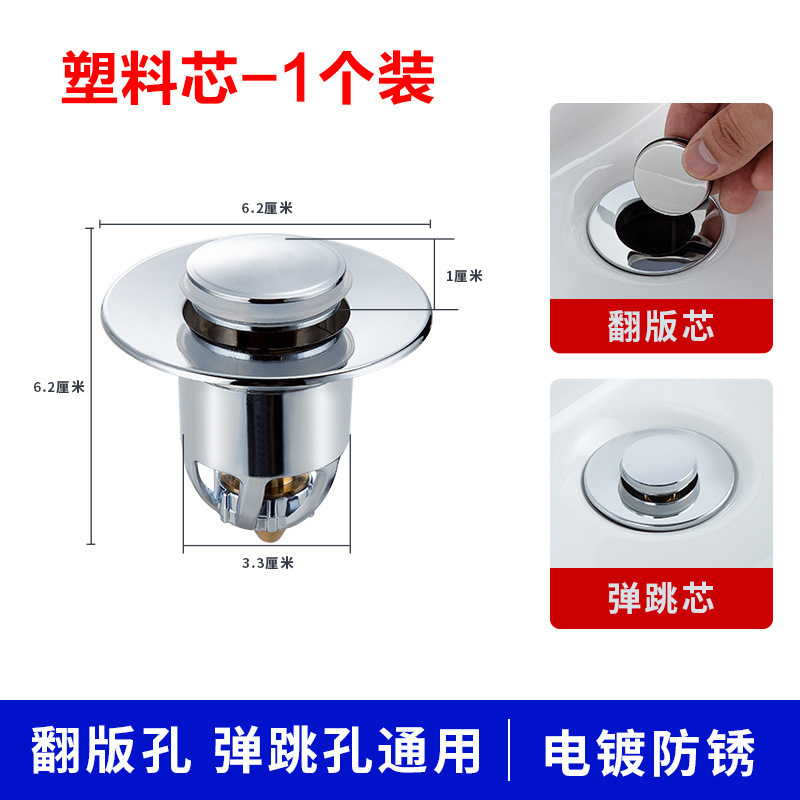 塑料芯-1个装

6.2厘米

1厘米

6.2厘米

3.3厘米

翻版芯

弹跳芯

翻版孔 弹跳孔通用 | 电镀防锈