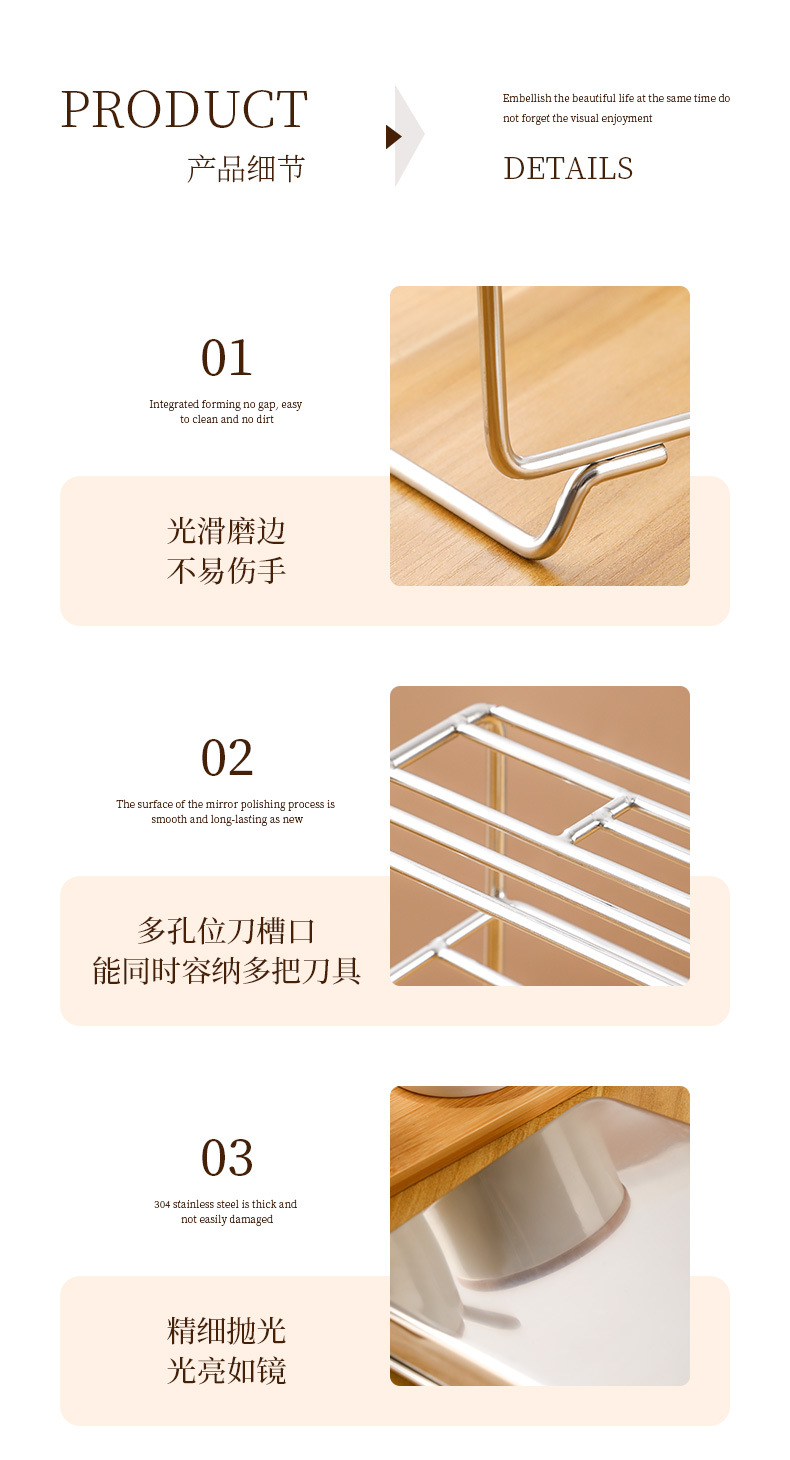 PRODUCT
产品细节

Embellish the beautiful life at the same time do not forget the visual enjoyment

DETAILS

01

Integrated forming no gap, easy to clean and no dirt

光滑磨边
不易伤手

02

The surface of the mirror polishing process is smooth and long-lasting as new

多孔位刀槽口
能同时容纳多把刀具

03

304 stainless steel is thick and not easily damaged

精细抛光
光亮如镜