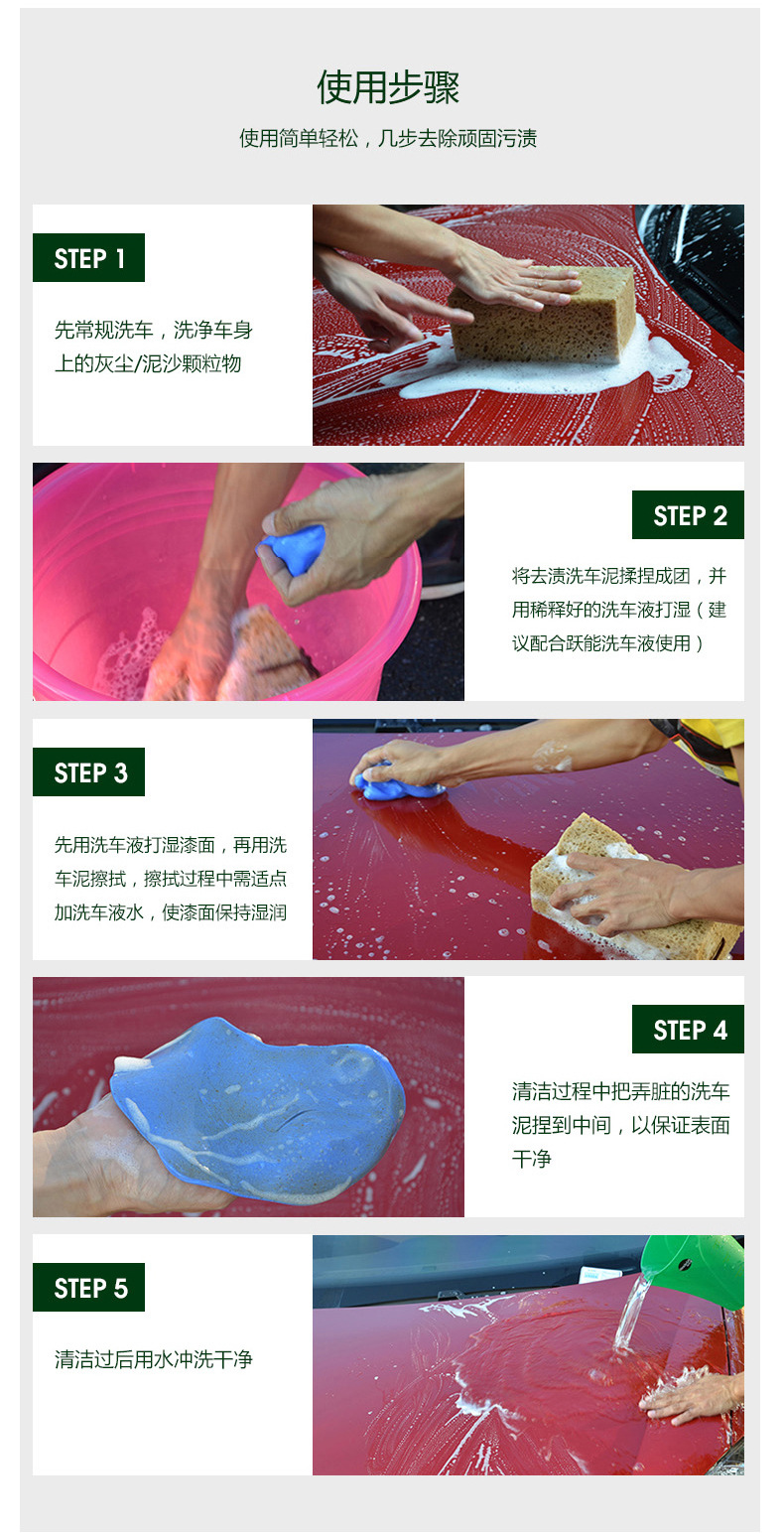 使用步骤

使用简单轻松，几步去除顽固污渍

STEP 1

先常规洗车，洗净车身上的灰尘/泥沙颗粒物

STEP 2

将去渍洗车泥揉捏成团，并用稀释好的洗车液打湿（建议配合跃能洗车液使用）

STEP 3

先用洗车液打湿漆面，再用洗车泥擦拭，擦拭过程中需适点加洗车液水，使漆面保持湿润

STEP 4

清洁过程中把弄脏的洗车泥捏到中间，以保证表面干净

STEP 5

清洁过后用水冲洗干净