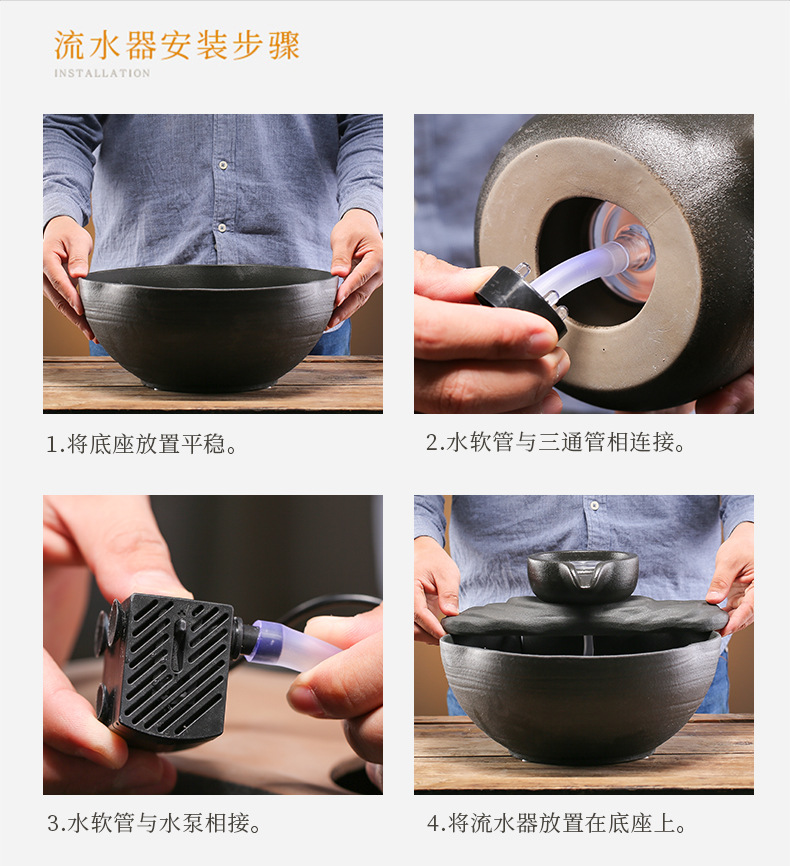 流水器安装步骤
INSTALLATION

1.将底座放置平稳。

2.水软管与三通管相连接。

3.水软管与水泵相接。

4.将流水器放置在底座上。