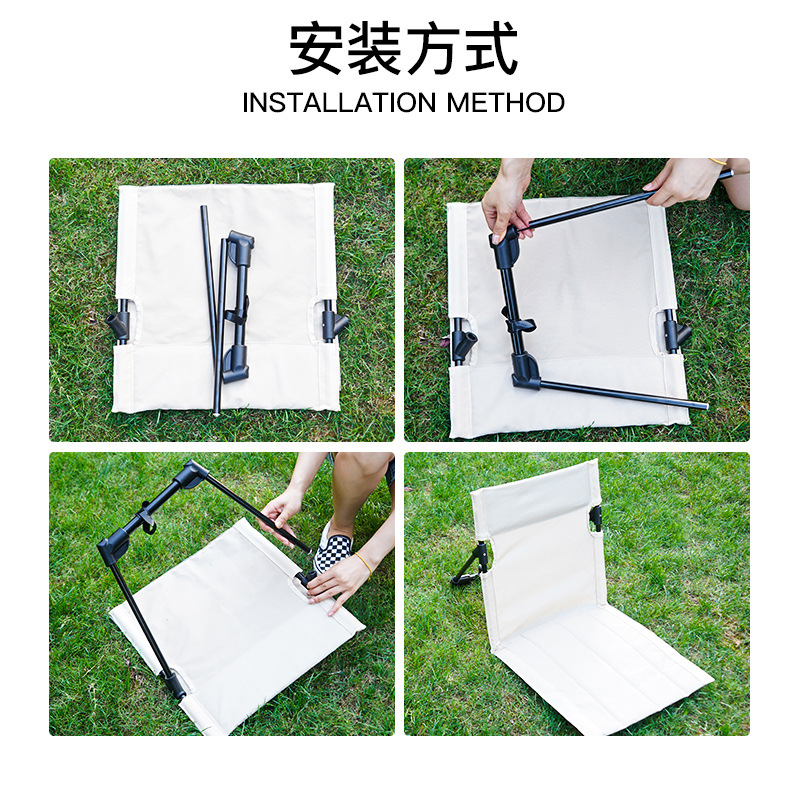 安装方式
INSTALLATION METHOD