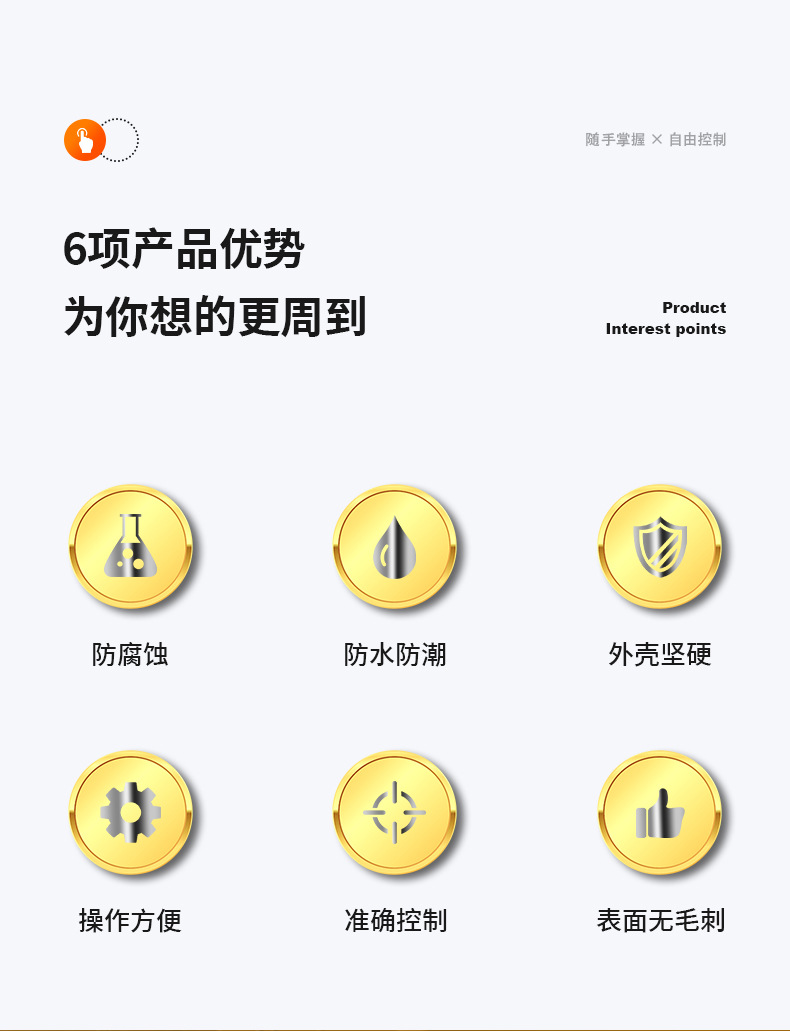 随手掌握 × 自由控制

6项产品优势
为你想的更周到

Product
Interest points

防腐蚀

防水防潮

外壳坚硬

操作方便

准确控制

表面无毛刺