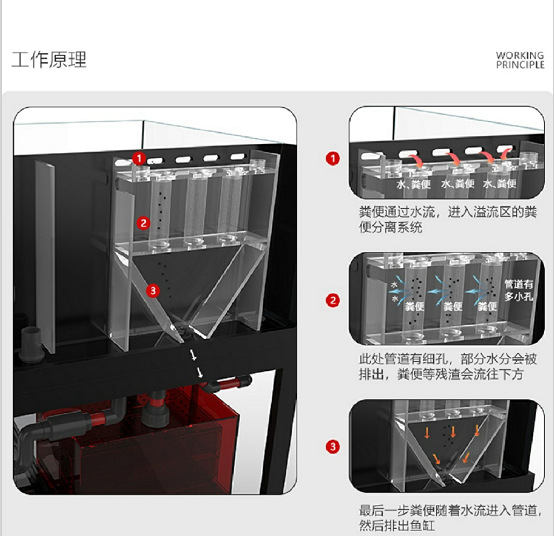 工作原理

WORKING PRINCIPLE

1

2

3

1

水、粪便 水、粪便 水、粪便

粪便通过水流，进入溢流区的粪便分离系统

2

水 水

粪便 粪便 粪便

管道有多小孔

此处管道有细孔，部分水分会被排出，粪便等残渣会流往下方

3

最后一步粪便随着水流进入管道，然后排出鱼缸