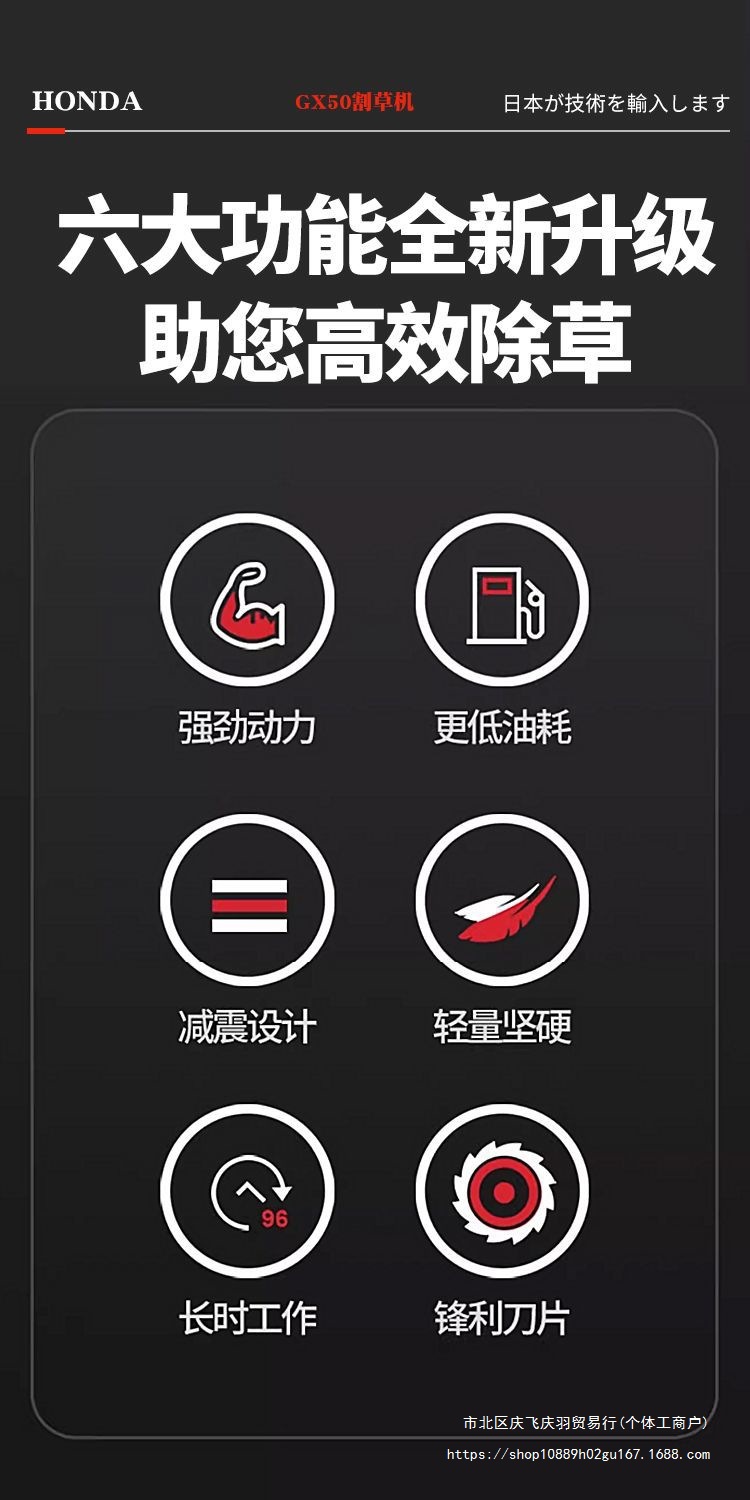 HONDA GX50割草机 日本が技術を輸入します

六大功能全新升级
助您高效除草

强劲动力
更低油耗

减震设计
轻量坚硬

96
长时工作
锋利刀片

市北区庆飞庆羽贸易行(个体工商户)
https://shop10889h02gu167.1688.com