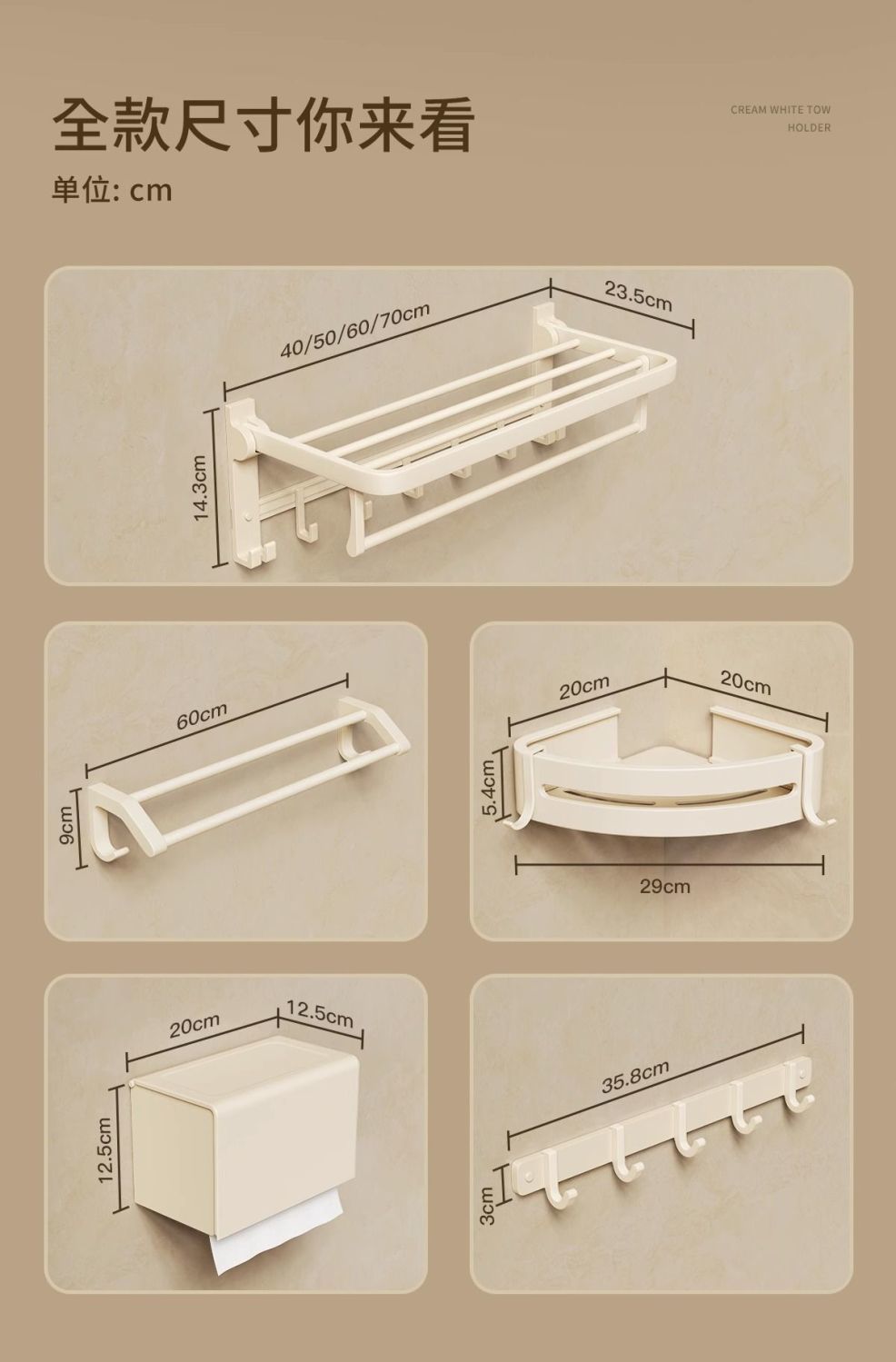 全款尺寸你来看

CREAM WHITE TOW HOLDER

单位: cm

40/50/60/70cm

23.5cm

14.3cm

60cm

9cm

20cm

20cm

5.4cm

29cm

20cm

12.5cm

12.5cm

35.8cm

3cm