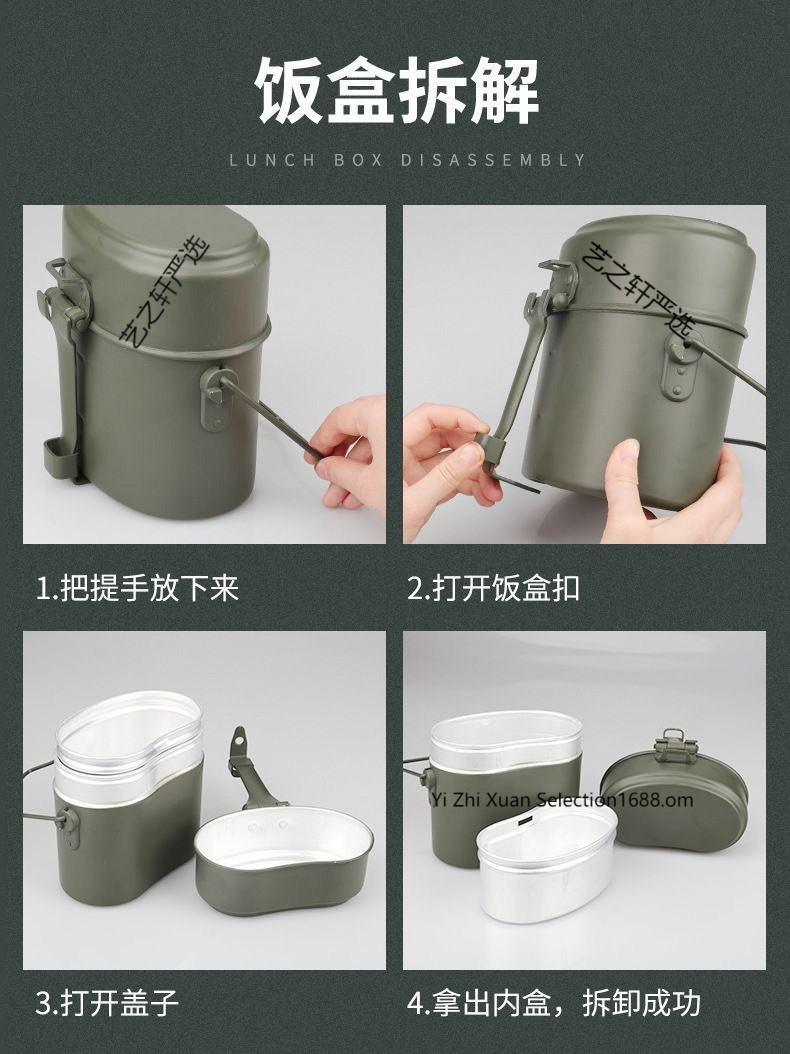 饭盒拆解

LUNCH BOX DISASSEMBLY

艺之轩严选

艺之轩严选

1.把提手放下来

2.打开饭盒扣

Yi Zhi Xuan Selection1688.om

3.打开盖子

4.拿出内盒，拆卸成功