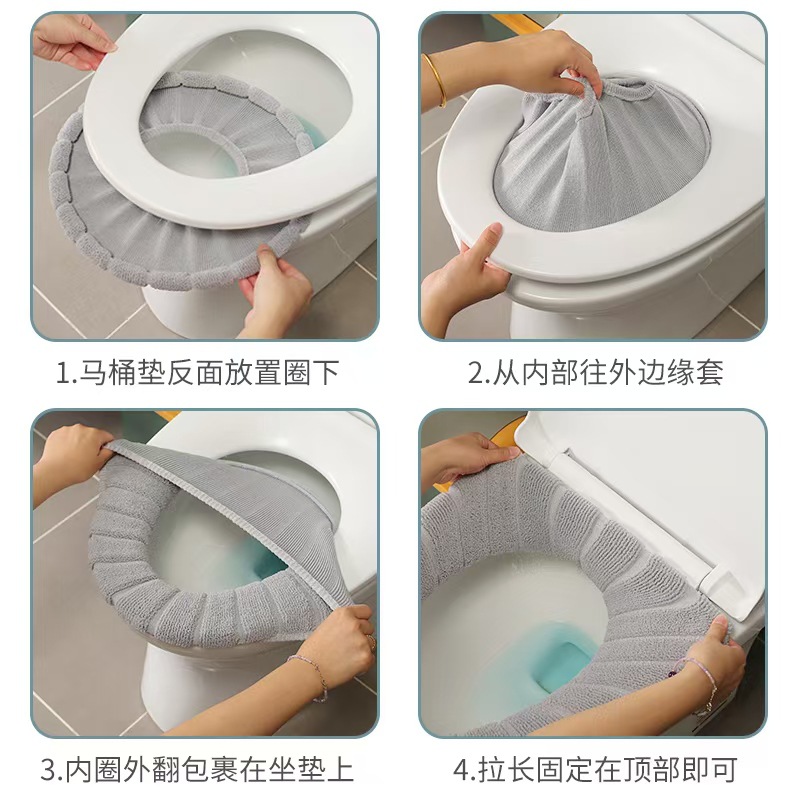 1.马桶垫反面放置圈下

2.从内部往外边缘套

3.内圈外翻包裹在坐垫上

4.拉长固定在顶部即可